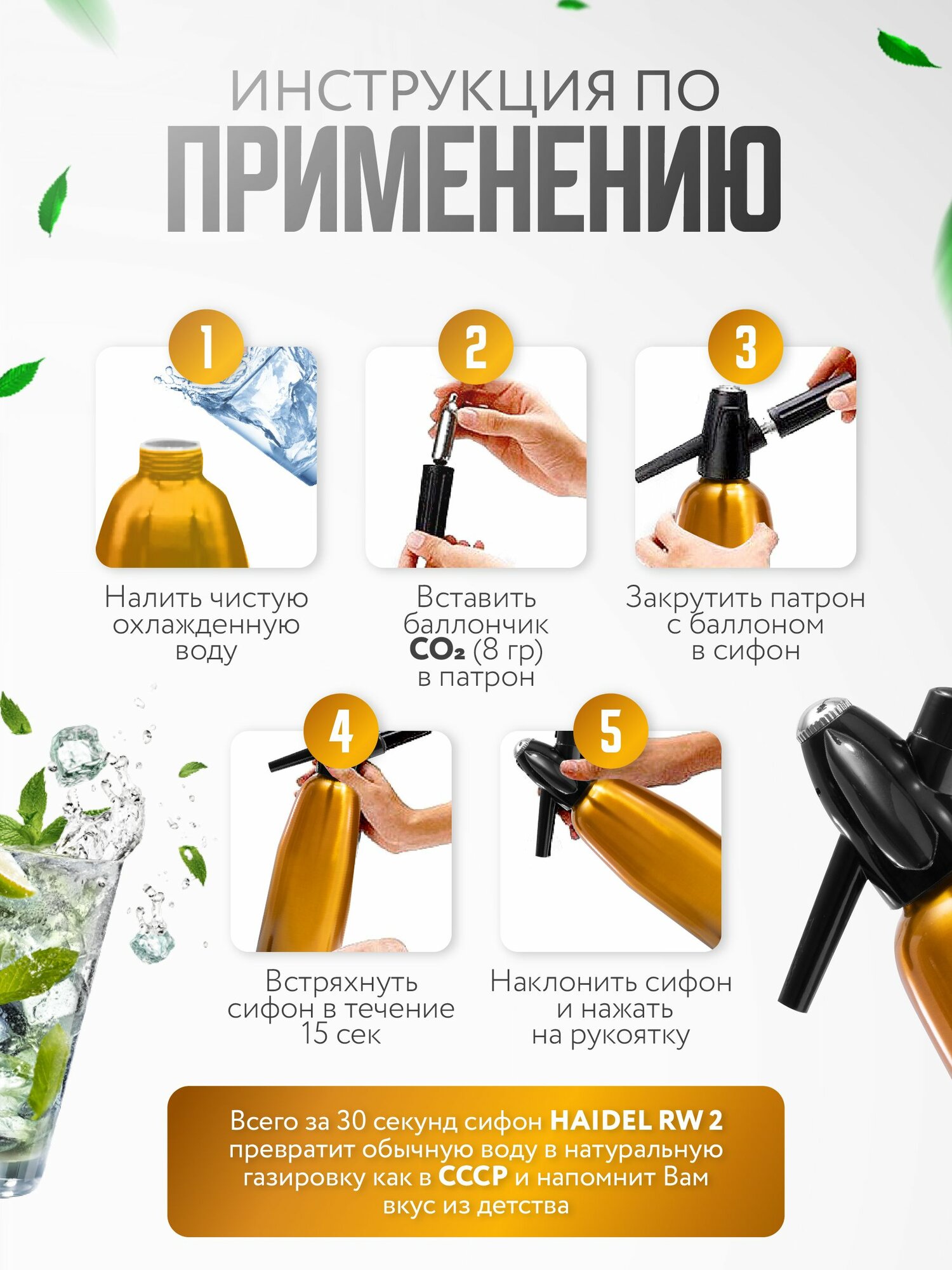 ИНСТРУКЦИЯ ПО
ПРИМЕНЕНИЮ

1

Налить чистую охлажденную воду

2

Вставить баллончик $CO_2$ (8 гр) в патрон

3

Закрутить патрон с баллоном в сифон

4

Встряхнуть сифон в течение 15 сек

5

Наклонить сифон и нажать на рукоятку

Всего за 30 секунд сифон HAIDEL RW 2 превратит обычную воду в натуральную газировку как в СССР и напомнит Вам вкус из детства