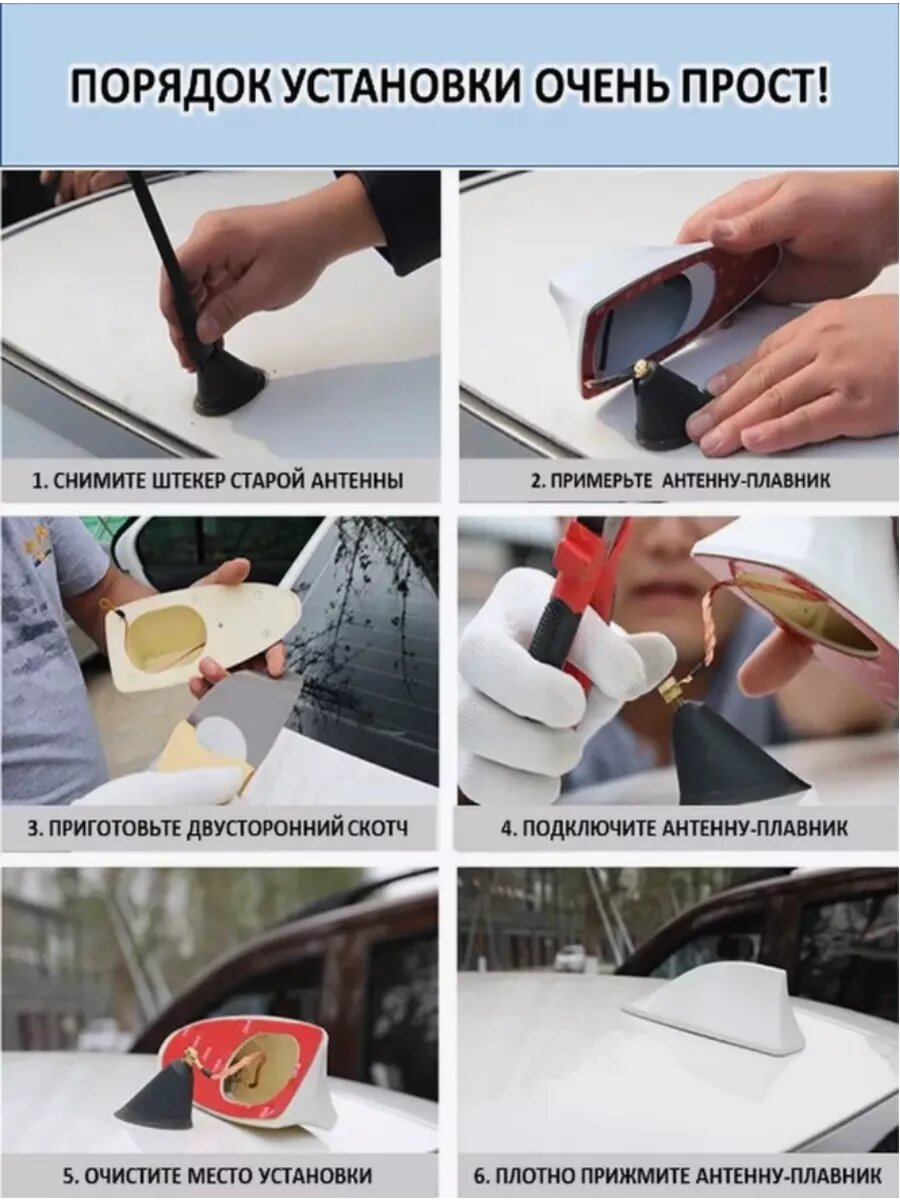 ПОРЯДОК УСТАНОВКИ ОЧЕНЬ ПРОСТ!

1. СНИМИТЕ ШТЕКЕР СТАРОЙ АНТЕННЫ

2. ПРИМЕРЬТЕ АНТЕННУ-ПЛАВНИК

3. ПРИГОТОВЬТЕ ДВУСТОРОННИЙ СКОТЧ

4. ПОДКЛЮЧИТЕ АНТЕННУ-ПЛАВНИК

5. ОЧИСТИТЕ МЕСТО УСТАНОВКИ

6. ПЛОТНО ПРИЖМИТЕ АНТЕННУ-ПЛАВНИК