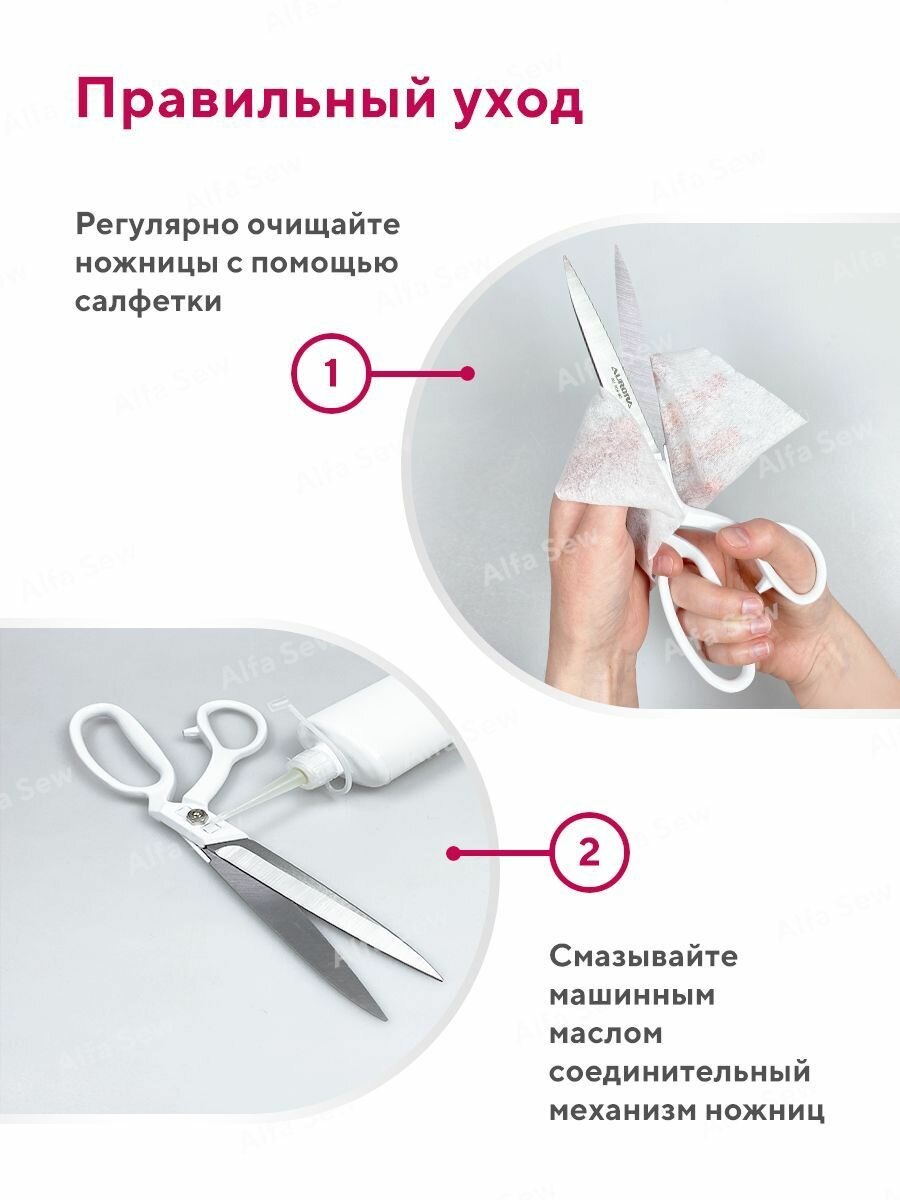 Правильный уход

Регулярно очищайте ножницы с помощью салфетки

1

AURORA

2

Смазывайте машинным маслом соединительный механизм ножниц

Alfa Sew