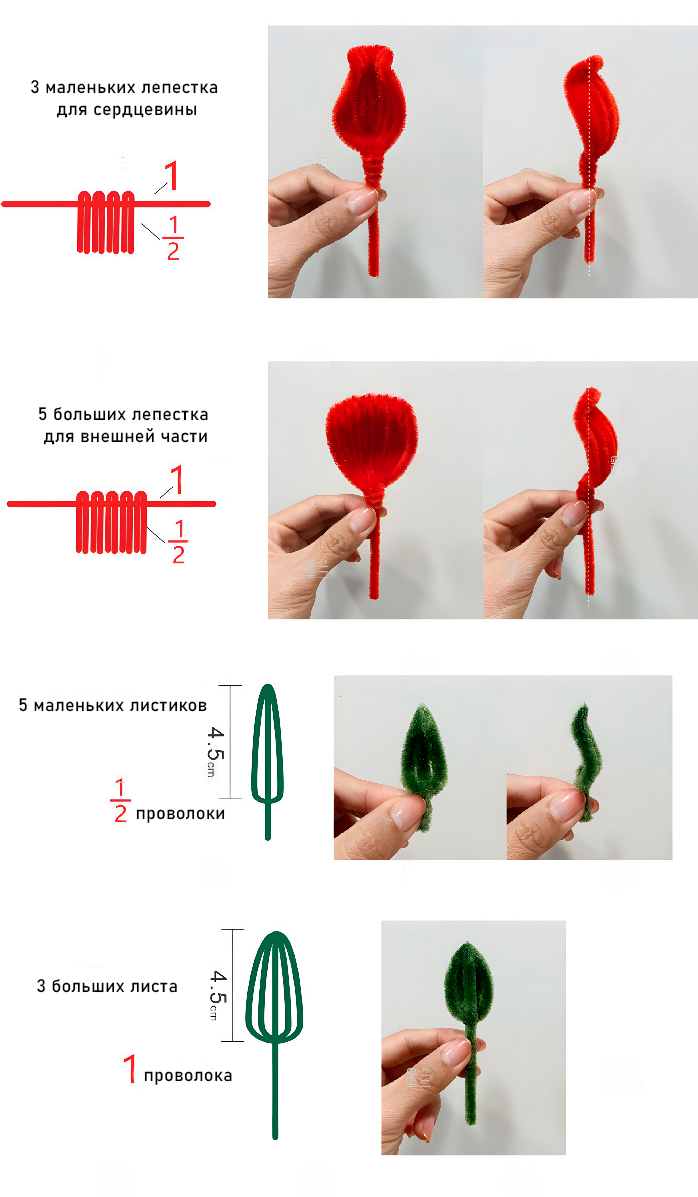 3 маленьких лепестка для сердцевины

1

$\frac{1}{2}$

5 больших лепестка для внешней части

1

$\frac{1}{2}$

5 маленьких листиков

4.5cm

$\frac{1}{2}$ проволоки

3 больших листа

4.5cm

1 проволока