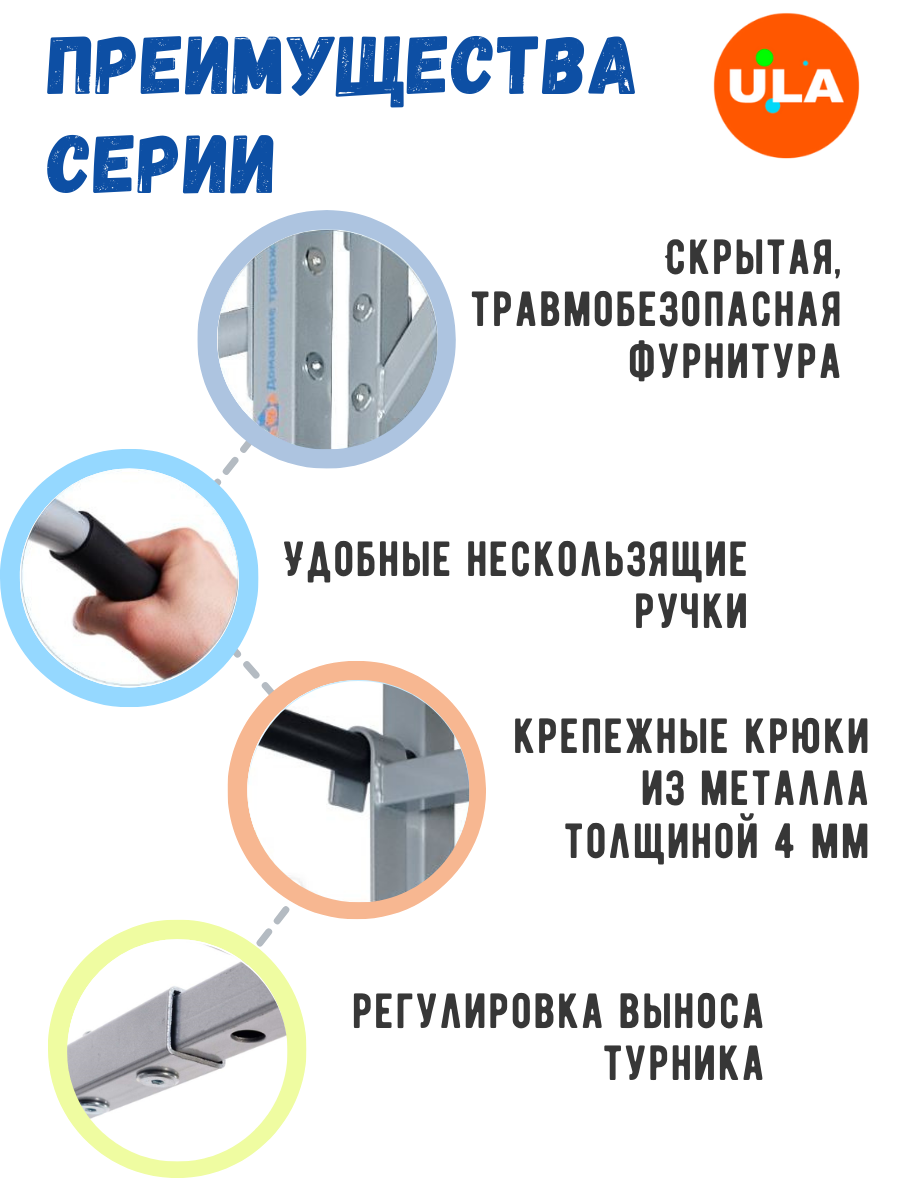 ПРЕИМУЩЕСТВА СЕРИИ

ULA

Домашние тренаж

СКРЫТАЯ, ТРАВМОБЕЗОПАСНАЯ ФУРНИТУРА

УДОБНЫЕ НЕСКОЛЬЗЯЩИЕ РУЧКИ

КРЕПЕЖНЫЕ КРЮКИ ИЗ МЕТАЛЛА ТОЛЩИНОЙ 4 ММ

РЕГУЛИРОВКА ВЫНОСА ТУРНИКА