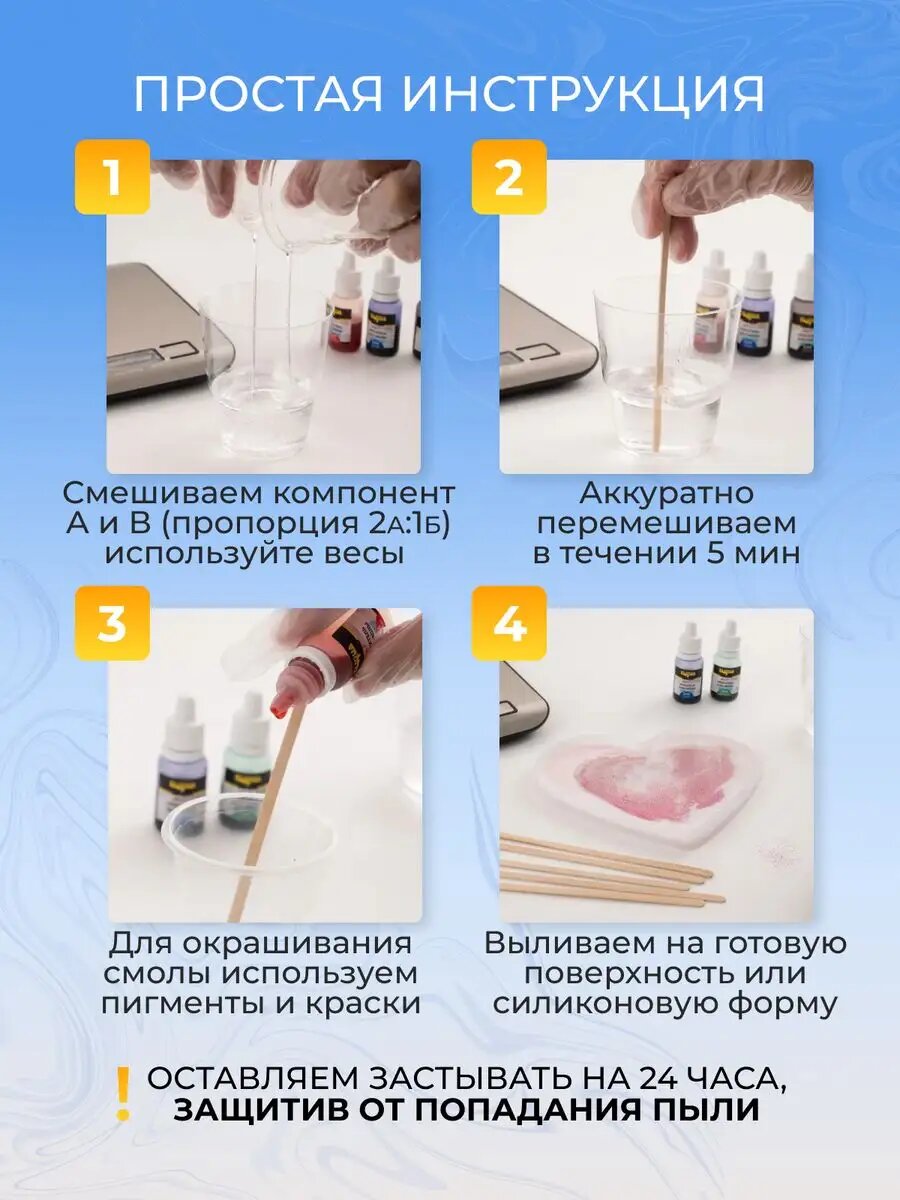 ПРОСТАЯ ИНСТРУКЦИЯ

1

Смешиваем компонент А и В (пропорция 2А:1Б) используйте весы

2

Аккуратно перемешиваем в течении 5 мин

3

Для окрашивания смолы используем пигменты и краски

4

Выливаем на готовую поверхность или силиконовую форму

!

ОСТАВЛЯЕМ ЗАСТЫВАТЬ НА 24 ЧАСА, ЗАЩИТИВ ОТ ПОПАДАНИЯ ПЫЛИ