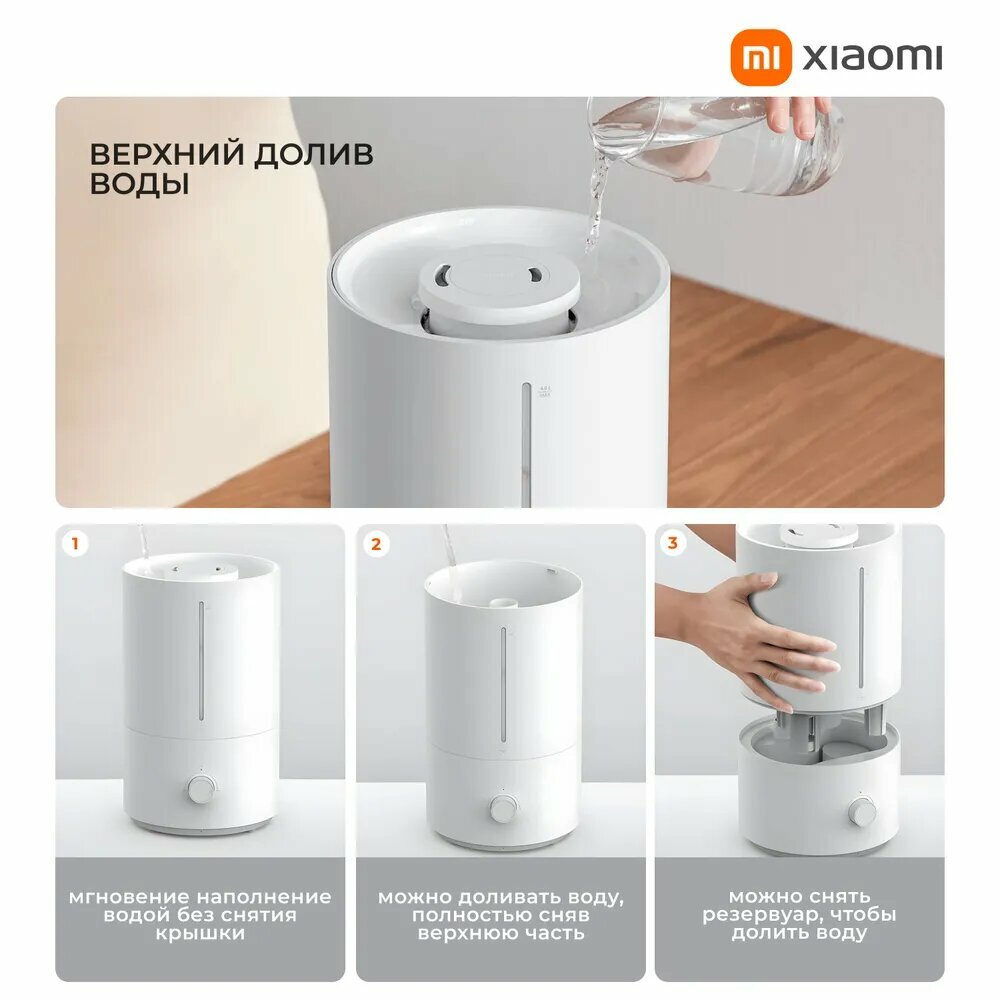 mi xiaomi

ВЕРХНИЙ ДОЛИВ ВОДЫ

1

мгновение наполнение водой без снятия крышки

2

можно доливать воду, полностью сняв верхнюю часть

3

можно снять резервуар, чтобы долить воду