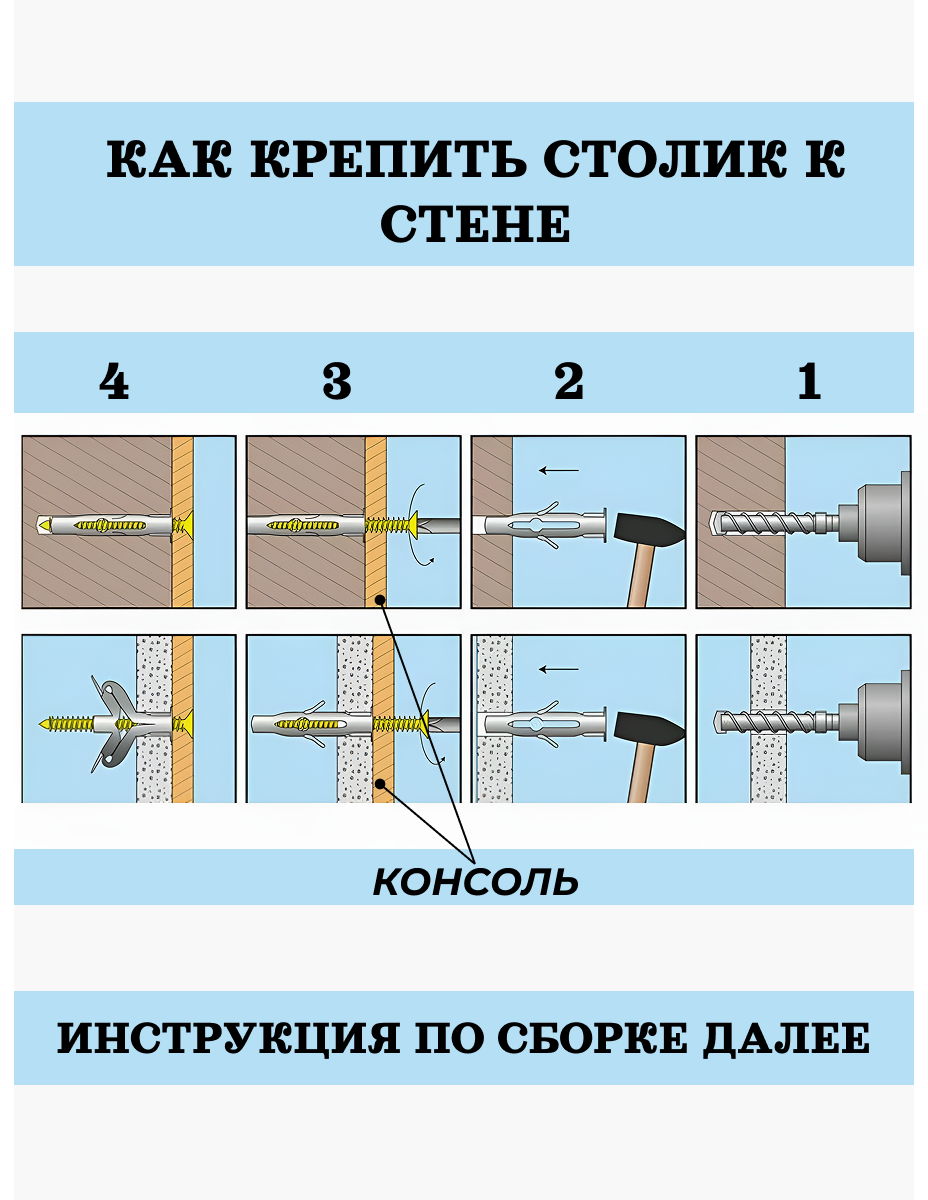 КАК КРЕПИТЬ СТОЛИК К СТЕНЕ

4 3 2 1

КОНСОЛЬ

ИНСТРУКЦИЯ ПО СБОРКЕ ДАЛЕЕ