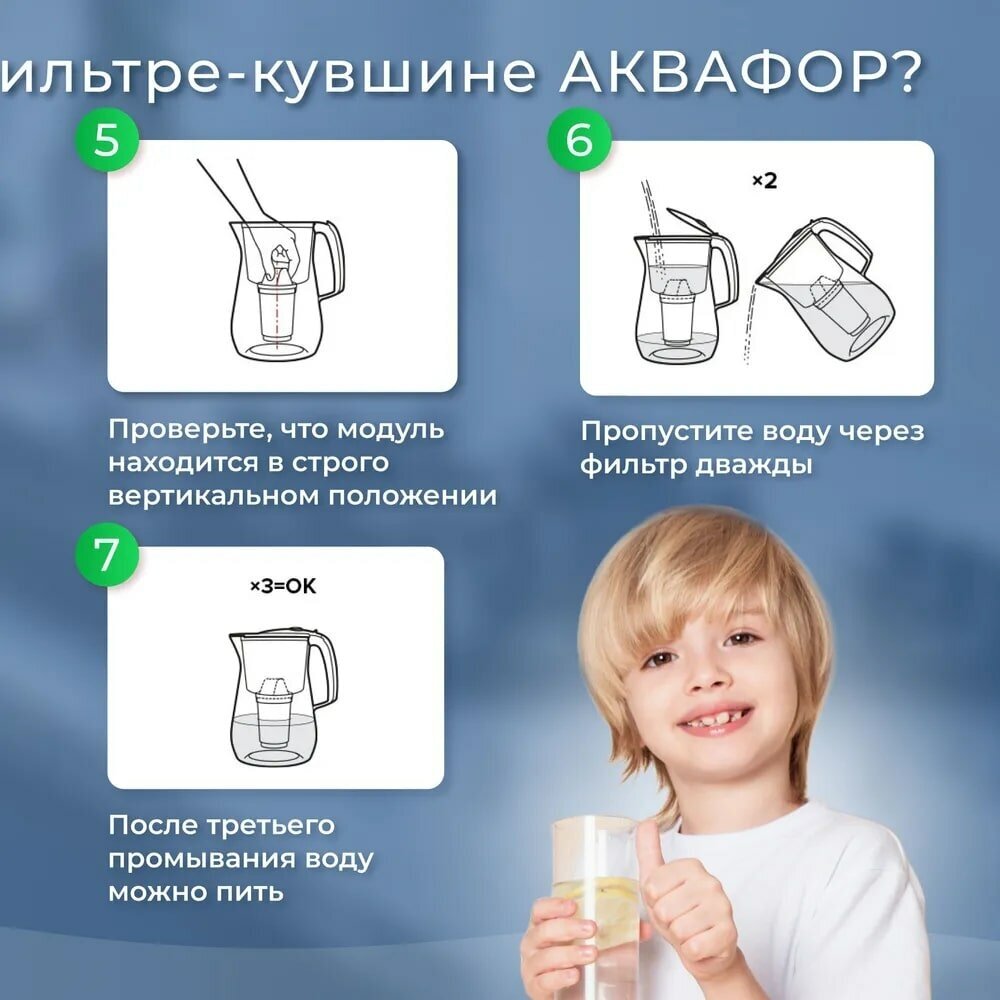 ильтре-кувшине АКВАФОР?

5

Проверьте, что модуль находится в строго вертикальном положении

6

×2

Пропустите воду через фильтр дважды

7

×3=OK

После третьего промывания воду можно пить