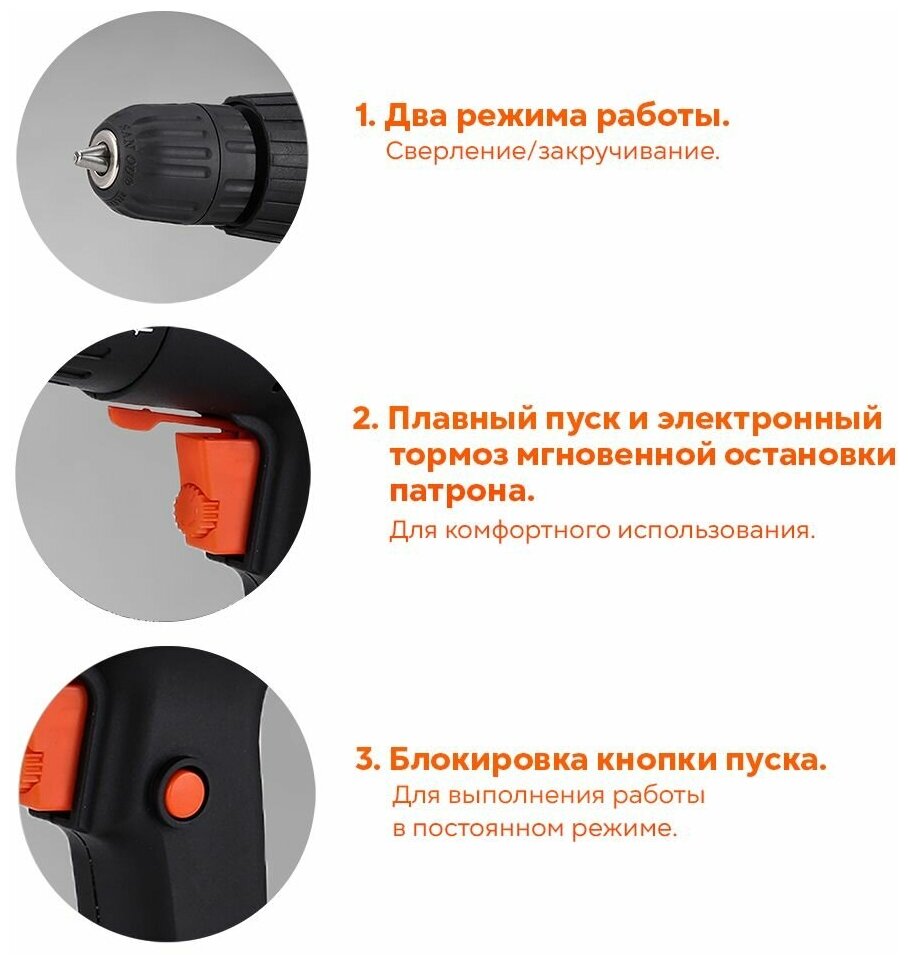 1. Два режима работы.
Сверление/закручивание.

2. Плавный пуск и электронный тормоз мгновенной остановки патрона.
Для комфортного использования.

3. Блокировка кнопки пуска.
Для выполнения работы в постоянном режиме.