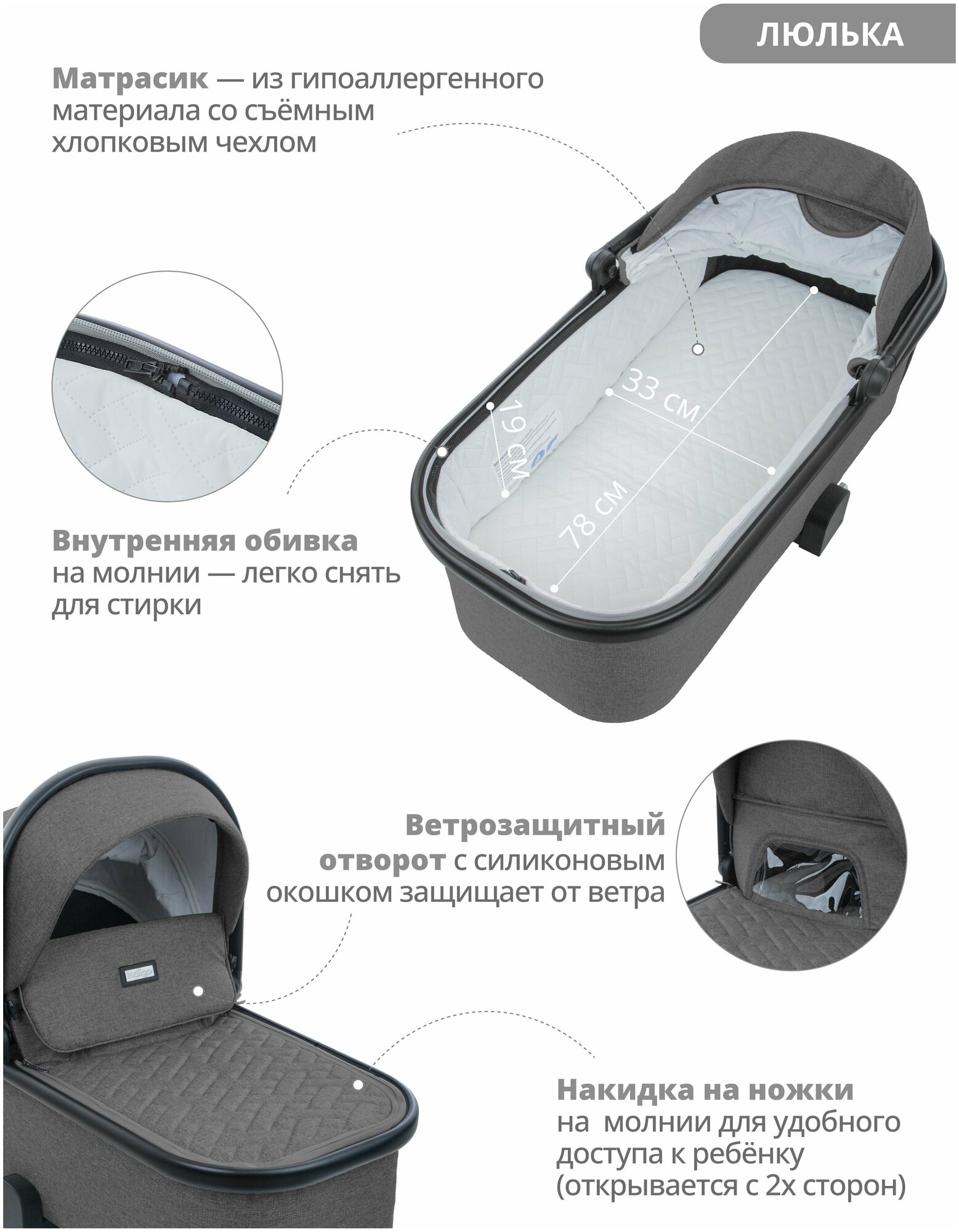 ЛЮЛЬКА

Матрасик — из гипоаллергенного материала со съёмным хлопковым чехлом

33 см

19 см

78 см

Внутренняя обивка на молнии — легко снять для стирки

Ветрозащитный отворот с силиконовым окошком защищает от ветра

indigo

Накидка на ножки на молнии для удобного доступа к ребёнку (открывается с 2х сторон)