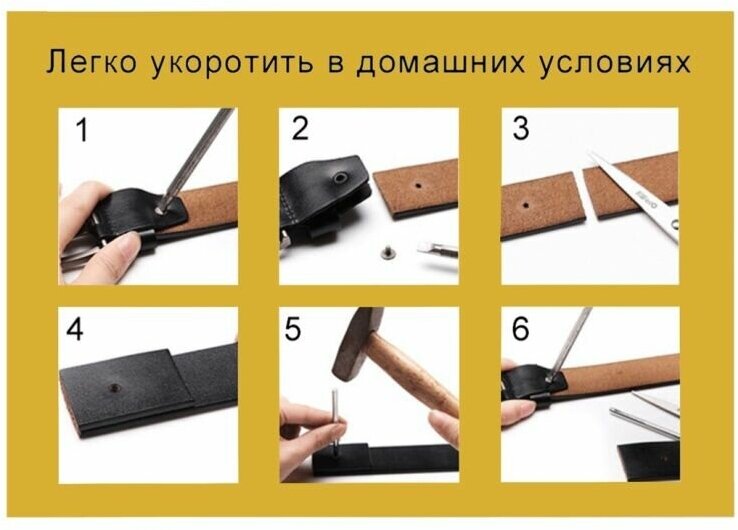 Легко укоротить в домашних условиях

1

2

3

4

5

6