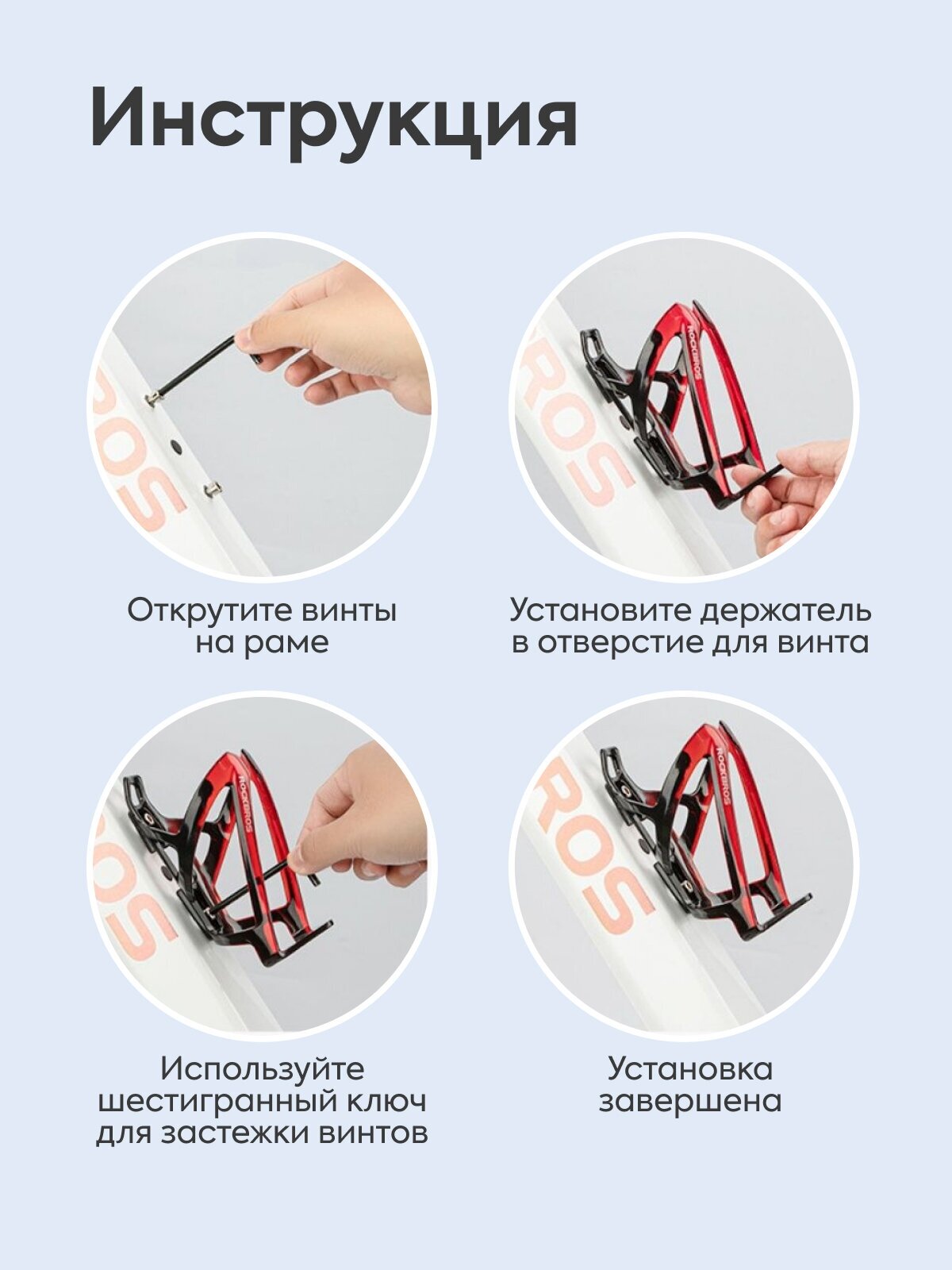 Инструкция

ROS

Открутите винты на раме

ROCKBROS

ROS

Установите держатель в отверстие для винта

ROCKBROS

ROS

Используйте шестигранный ключ для застежки винтов

ROCKBROS

ROS

Установка завершена