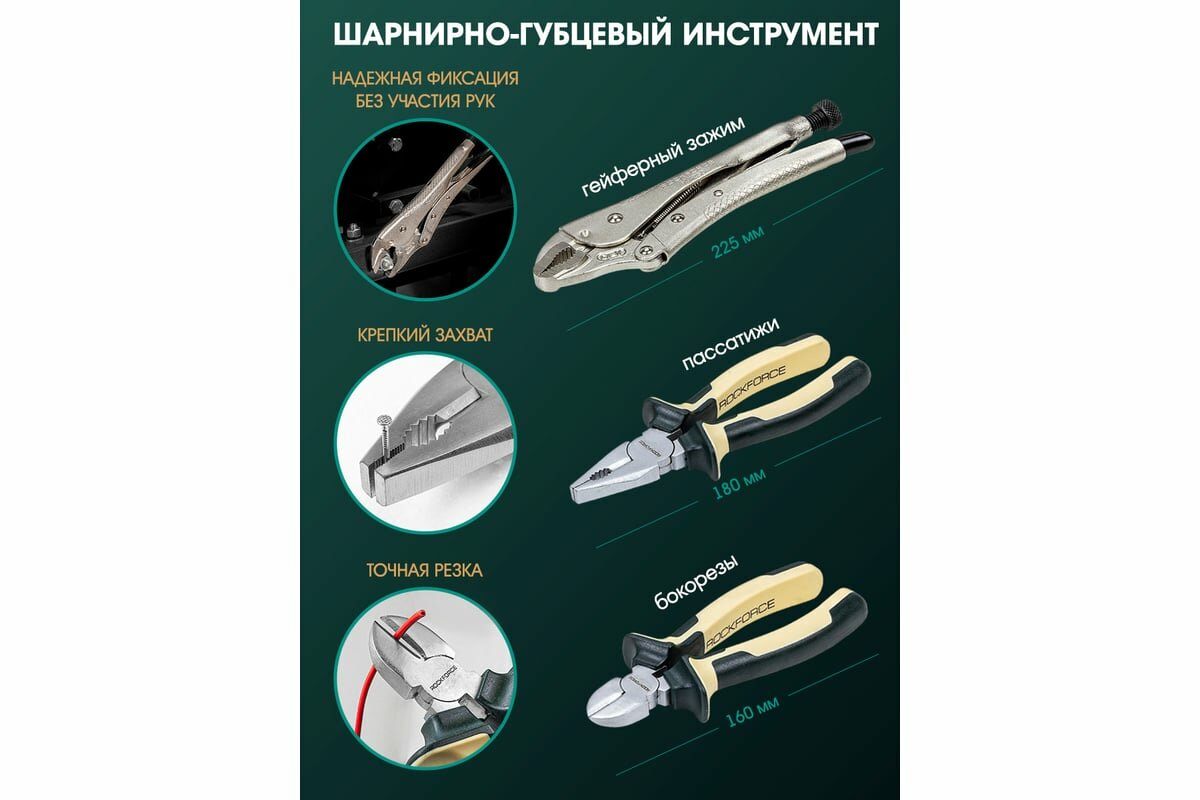 ШАРНИРНО-ГУБЦЕВЫЙ ИНСТРУМЕНТ

НАДЕЖНАЯ ФИКСАЦИЯ БЕЗ УЧАСТИЯ РУК

гейферный зажим

225 мм

КРЕПКИЙ ЗАХВАТ

пассатижи

ROCKFORCE

180 мм

ТОЧНАЯ РЕЗКА

ROCKFORCE

бокорезы

ROCKFORCE

160 мм