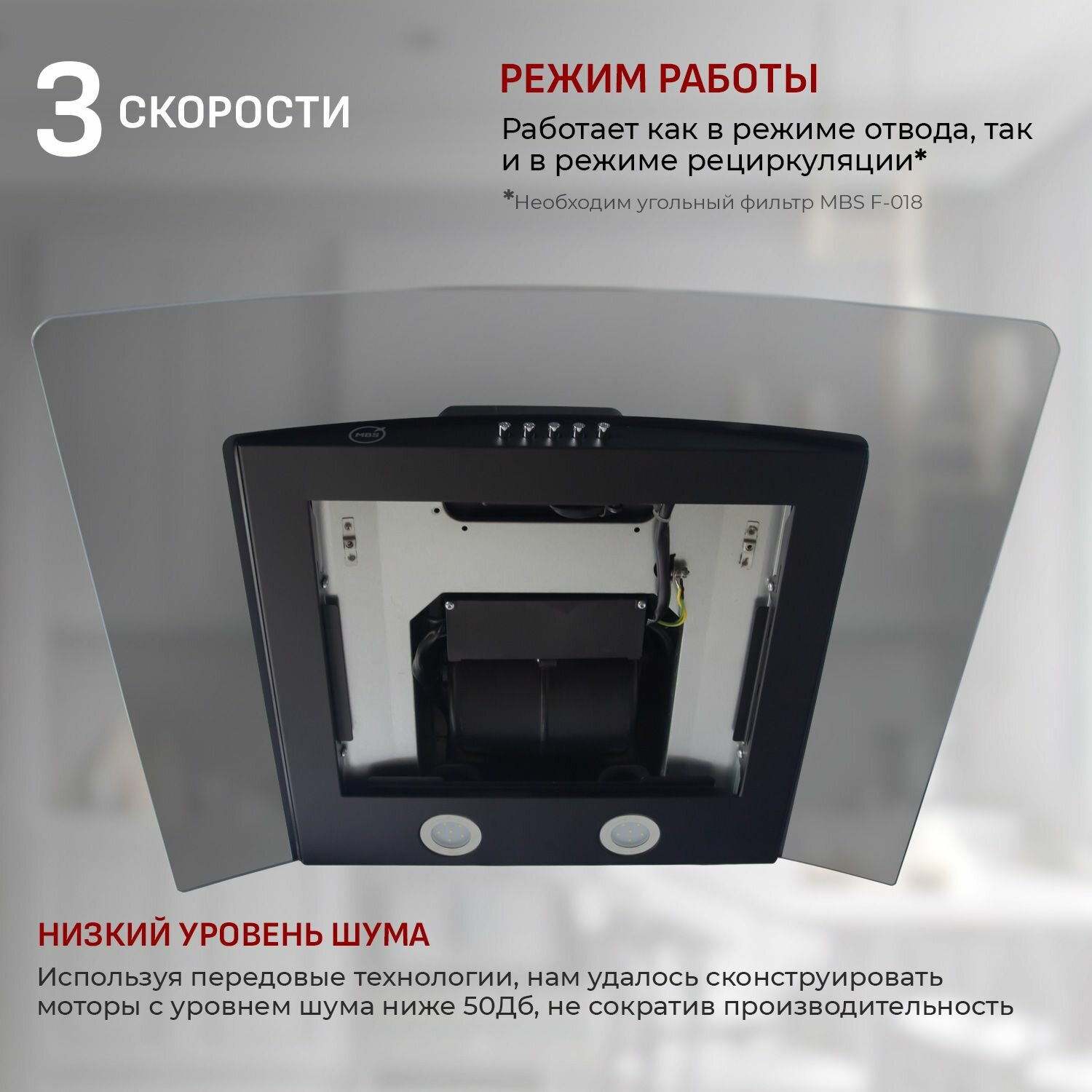 3 СКОРОСТИ

РЕЖИМ РАБОТЫ

Работает как в режиме отвода, так и в режиме рециркуляции*

*Необходим угольный фильтр MBS F-018

MBS

НИЗКИЙ УРОВЕНЬ ШУМА

Используя передовые технологии, нам удалось сконструировать моторы с уровнем шума ниже 50Дб, не сократив производительность