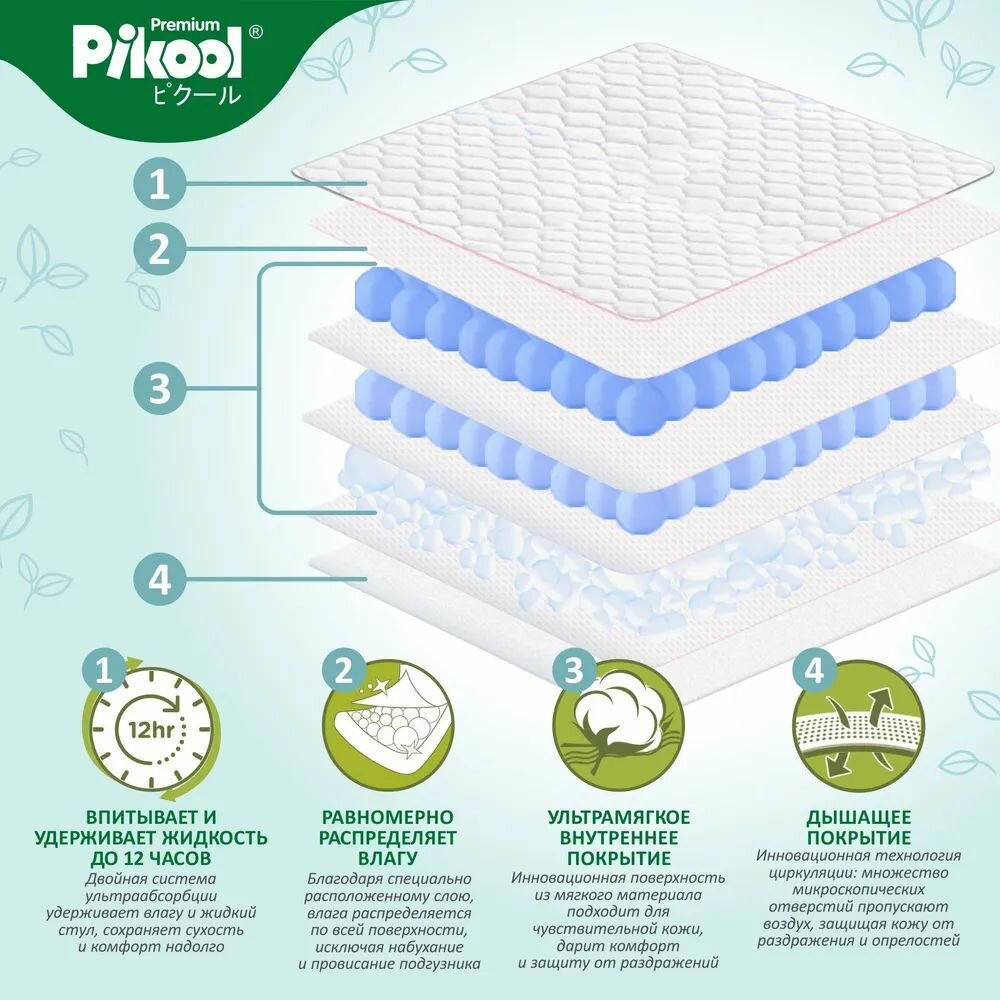 Premium
Pikool®
ピクール

1
2
3
4

1
12hr
ВПИТЫВАЕТ И УДЕРЖИВАЕТ ЖИДКОСТЬ ДО 12 ЧАСОВ
Двойная система ультраабсорбции удерживает влагу и жидкий стул, сохраняет сухость и комфорт надолго

2
РАВНОМЕРНО РАСПРЕДЕЛЯЕТ ВЛАГУ
Благодаря специально расположенному слою, влага распределяется по всей поверхности, исключая набухание и провисание подгузника

3
УЛЬТРАМЯГКОЕ ВНУТРЕННЕЕ ПОКРЫТИЕ
Инновационная поверхность из мягкого материала подходит для чувствительной кожи, дарит комфорт и защиту от раздражений

4
ДЫШАЩЕЕ ПОКРЫТИЕ
Инновационная технология циркуляции: множество микроскопических отверстий пропускают воздух, защищая кожу от раздражения и опрелостей