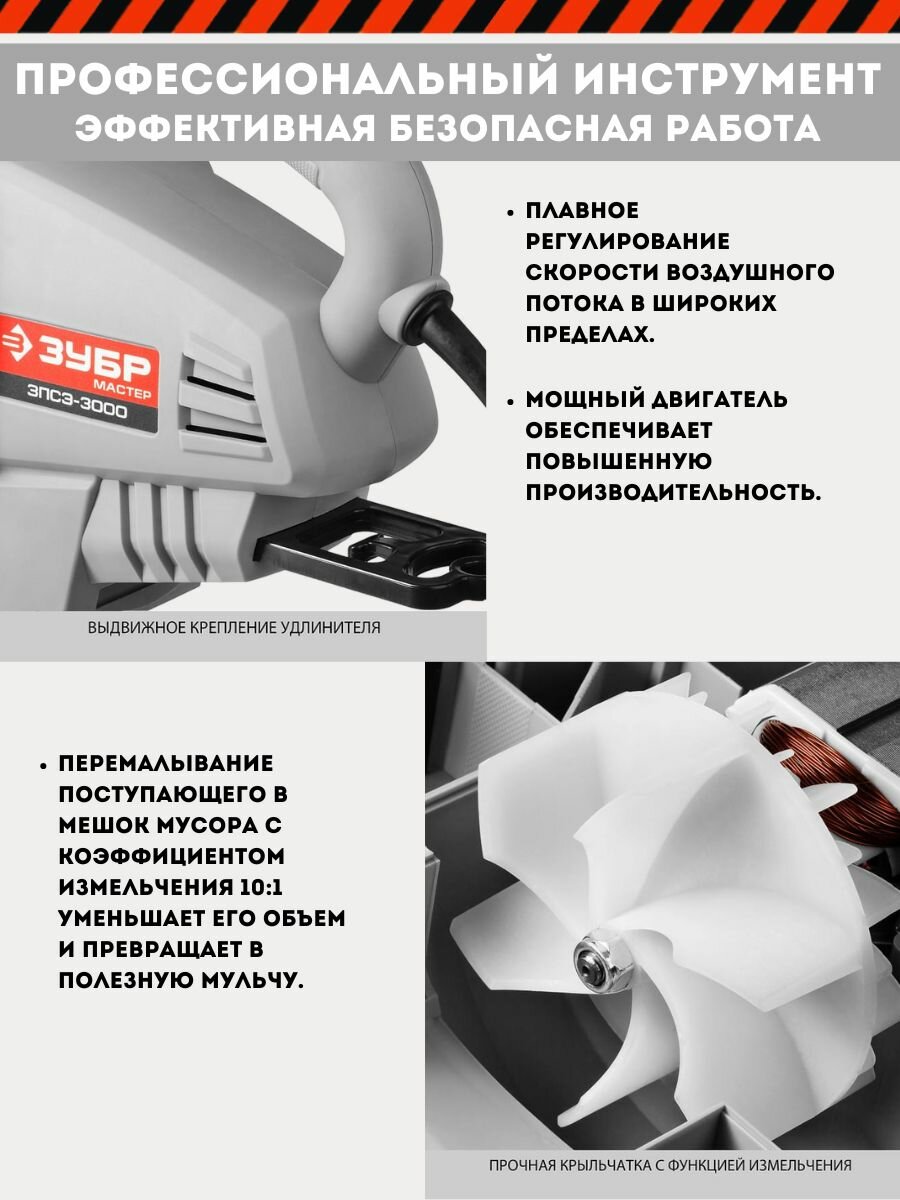 ПРОФЕССИОНАЛЬНЫЙ ИНСТРУМЕНТ
ЭФФЕКТИВНАЯ БЕЗОПАСНАЯ РАБОТА

ЗУБР МАСТЕР
ЗПСЭ-3000

• ПЛАВНОЕ РЕГУЛИРОВАНИЕ СКОРОСТИ ВОЗДУШНОГО ПОТОКА В ШИРОКИХ ПРЕДЕЛАХ.

• МОЩНЫЙ ДВИГАТЕЛЬ ОБЕСПЕЧИВАЕТ ПОВЫШЕННУЮ ПРОИЗВОДИТЕЛЬНОСТЬ.

ВЫДВИЖНОЕ КРЕПЛЕНИЕ УДЛИНИТЕЛЯ

• ПЕРЕМАЛЫВАНИЕ ПОСТУПАЮЩЕГО В МЕШОК МУСОРА С КОЭФФИЦИЕНТОМ ИЗМЕЛЬЧЕНИЯ 10:1 УМЕНЬШАЕТ ЕГО ОБЪЕМ И ПРЕВРАЩАЕТ В ПОЛЕЗНУЮ МУЛЬЧУ.

ПРОЧНАЯ КРЫЛЬЧАТКА С ФУНКЦИЕЙ ИЗМЕЛЬЧЕНИЯ