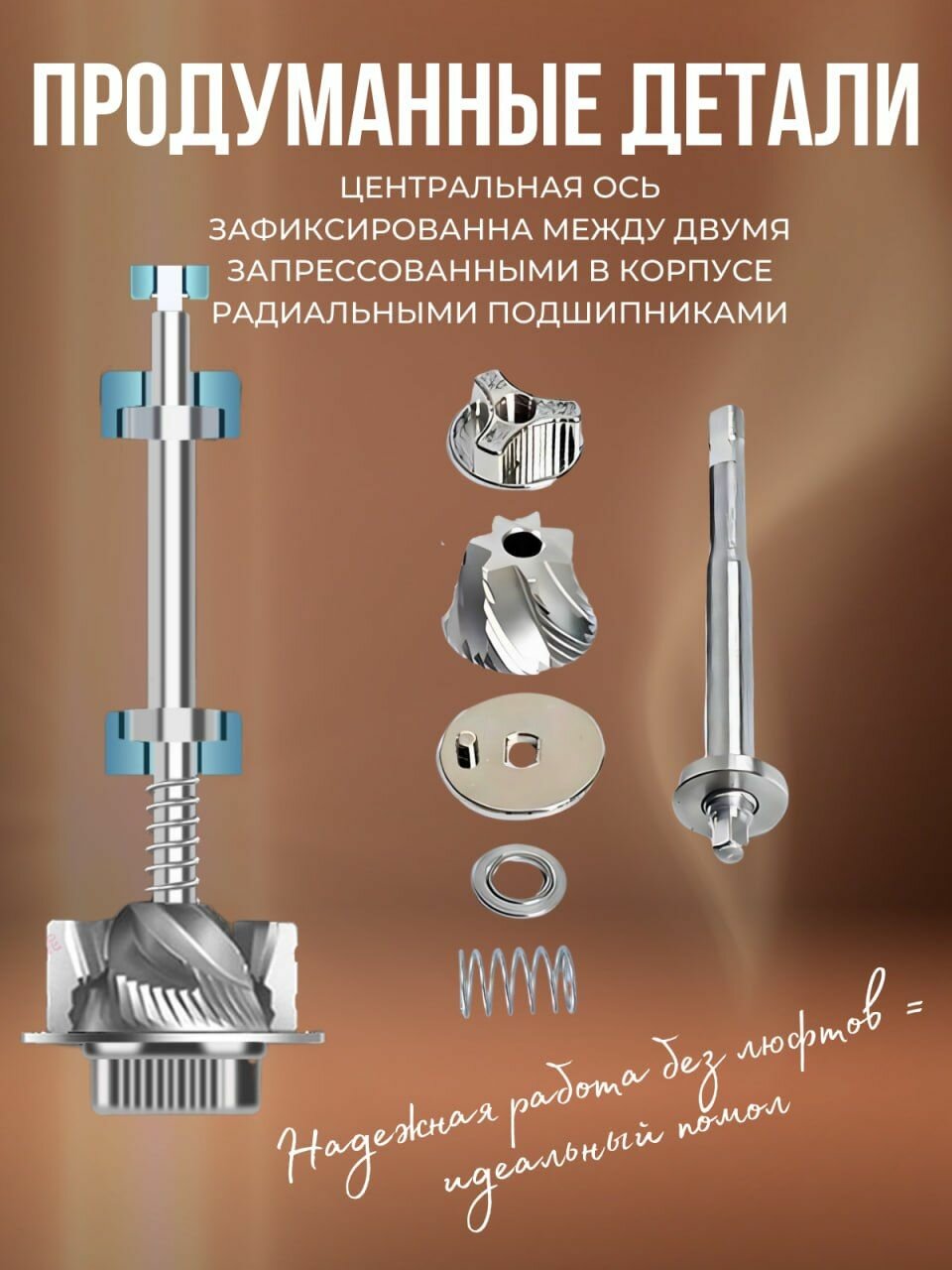 ПРОДУМАННЫЕ ДЕТАЛИ

ЦЕНТРАЛЬНАЯ ОСЬ ЗАФИКСИРОВАННА МЕЖДУ ДВУМЯ ЗАПРЕССОВАННЫМИ В КОРПУСЕ РАДИАЛЬНЫМИ ПОДШИПНИКАМИ

Надежная работа без люфтов = идеальный помол