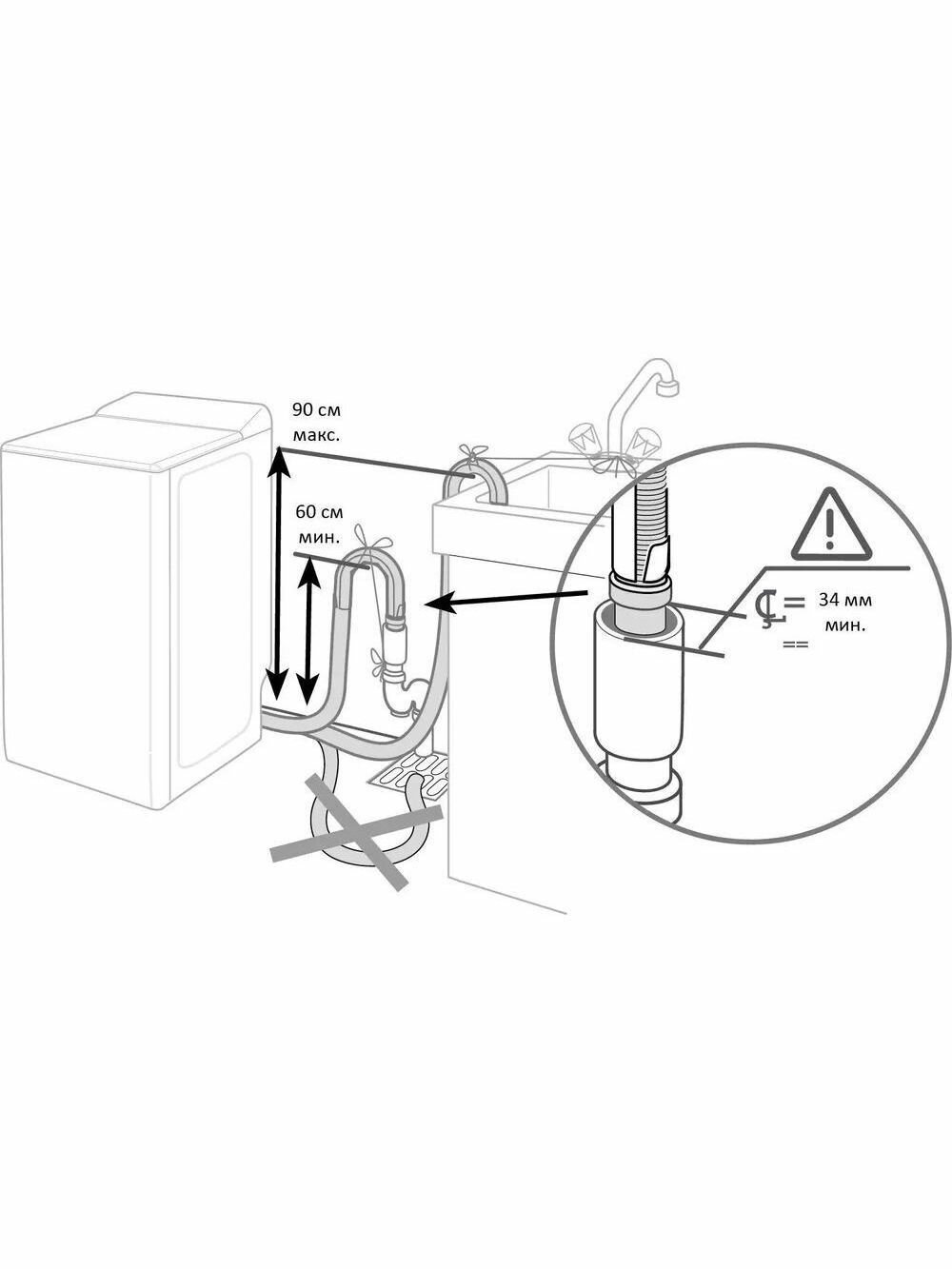 90 см
макс.

60 см
мин.

34 мм
мин.