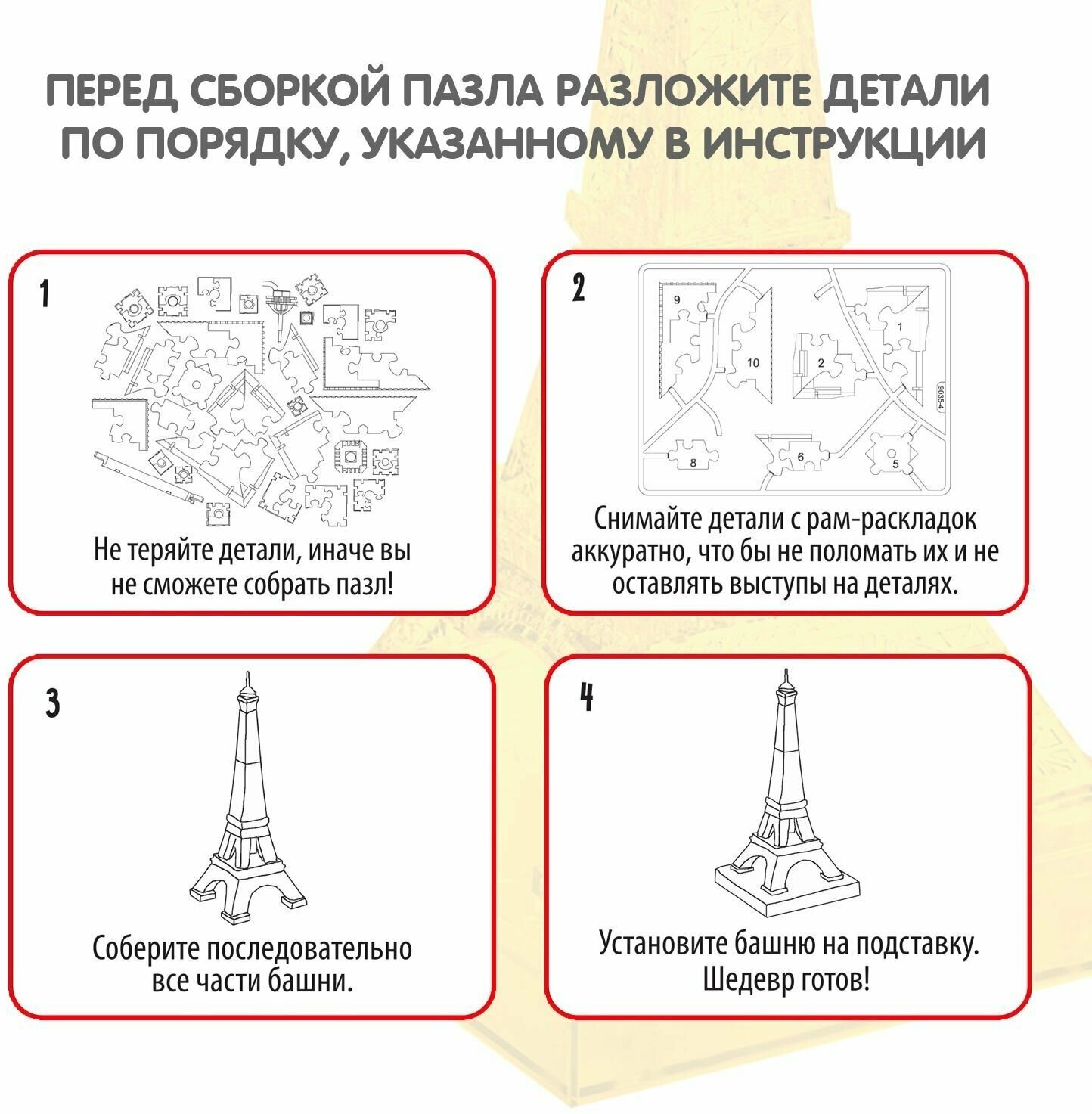 ПЕРЕД СБОРКОЙ ПАЗЛА РАЗЛОЖИТЕ ДЕТАЛИ ПО ПОРЯДКУ, УКАЗАННОМУ В ИНСТРУКЦИИ

1

Не теряйте детали, иначе вы не сможете собрать пазл!

2

9

10

2

1

9035-4

8

6

5

Снимайте детали с рам-раскладок аккуратно, что бы не поломать их и не оставлять выступы на деталях.

3

Соберите последовательно все части башни.

4

Установите башню на подставку. Шедевр готов!