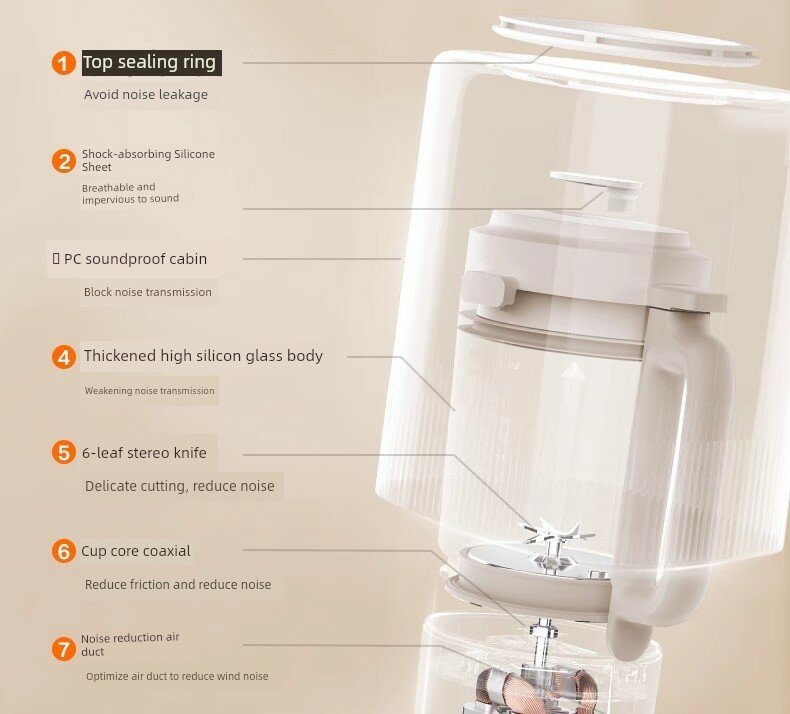 1 Top sealing ring

Avoid noise leakage

2 Shock-absorbing Silicone Sheet

Breathable and impervious to sound

▯ PC soundproof cabin

Block noise transmission

4 Thickened high silicon glass body

Weakening noise transmission

5 6-leaf stereo knife

Delicate cutting, reduce noise

6 Cup core coaxial

Reduce friction and reduce noise

7 Noise reduction air duct

Optimize air duct to reduce wind noise