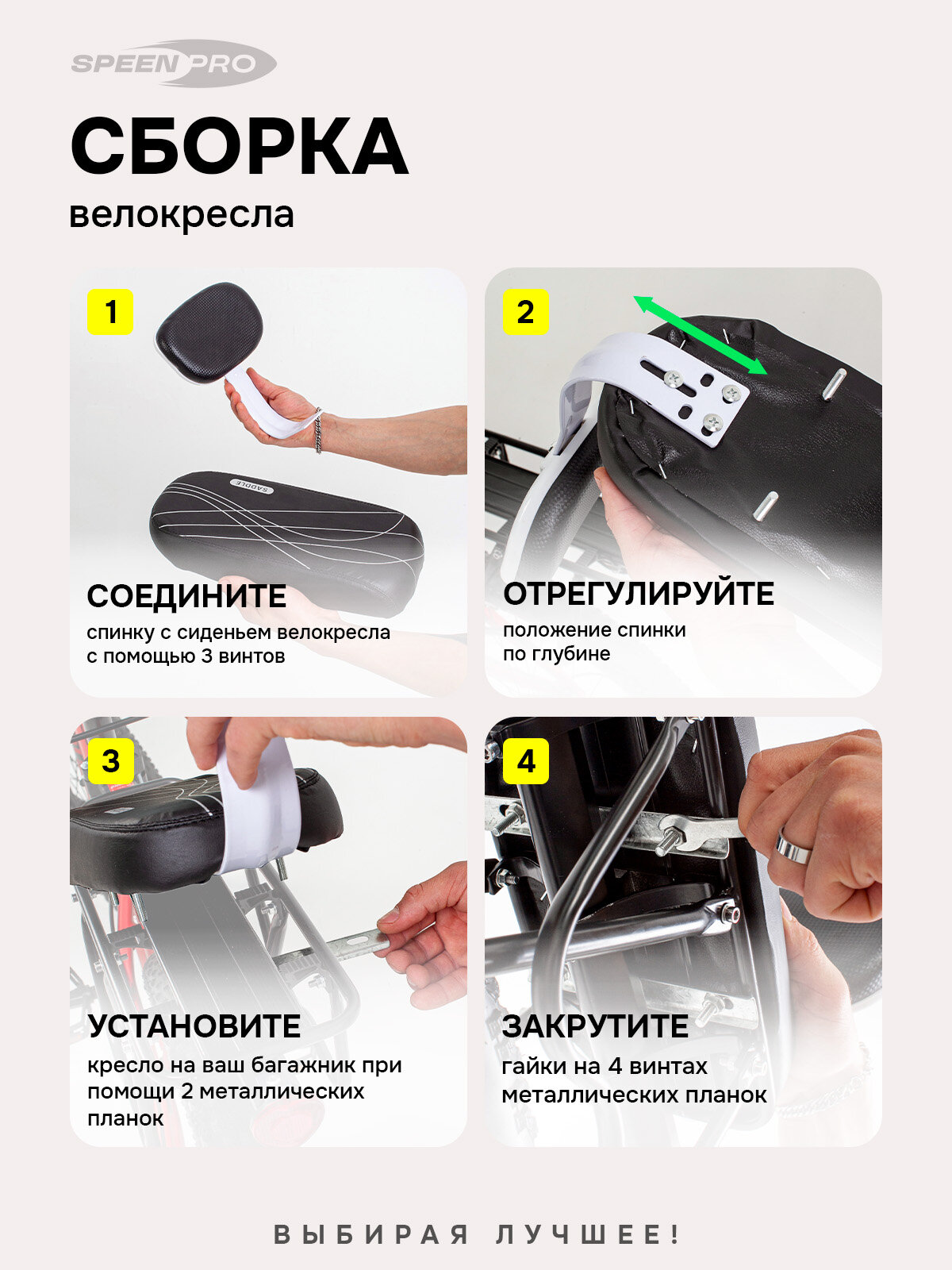 SPEEN PRO

СБОРКА
велокресла

1
SADDLE
СОЕДИНИТЕ
спинку с сиденьем велокресла с помощью 3 винтов

2
ОТРЕГУЛИРУЙТЕ
положение спинки по глубине

3
УСТАНОВИТЕ
кресло на ваш багажник при помощи 2 металлических планок

4
ЗАКРУТИТЕ
гайки на 4 винтах металлических планок

ВЫБИРАЯ ЛУЧШЕЕ!