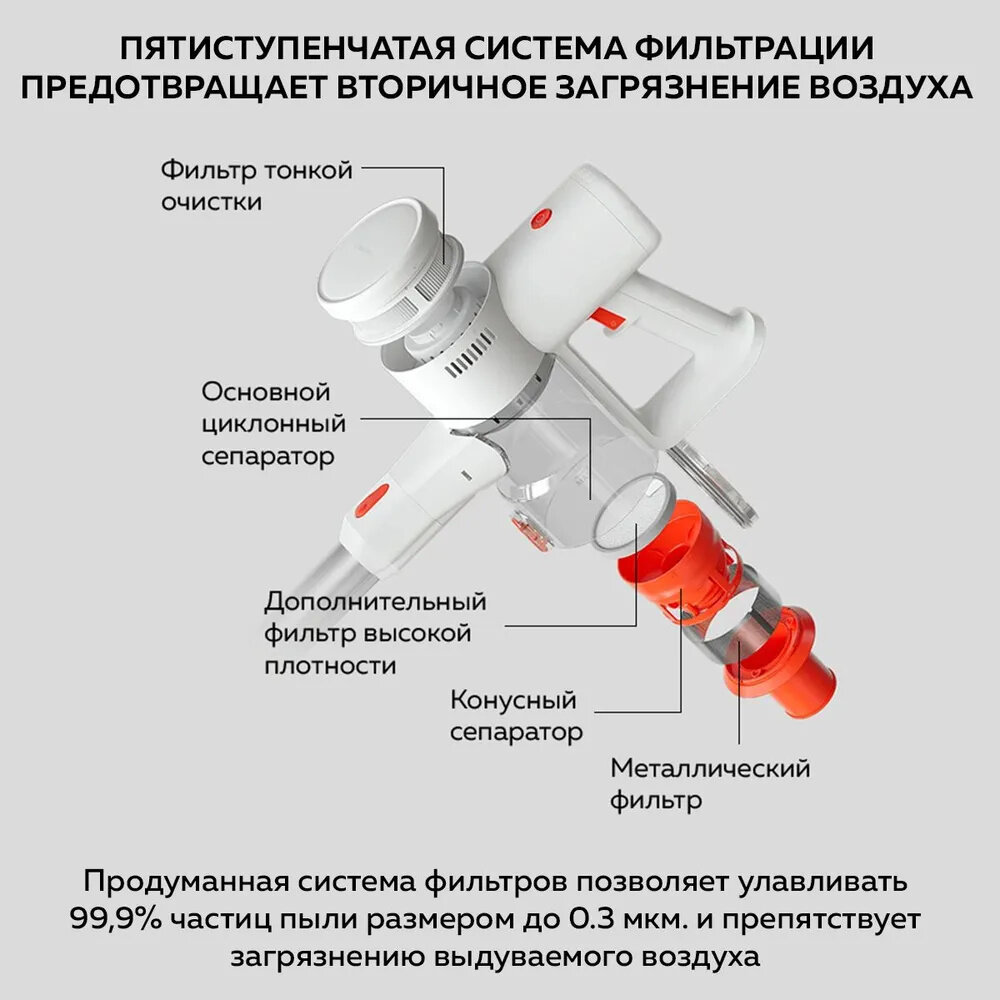 ПЯТИСТУПЕНЧАТАЯ СИСТЕМА ФИЛЬТРАЦИИ ПРЕДОТВРАЩАЕТ ВТОРИЧНОЕ ЗАГРЯЗНЕНИЕ ВОЗДУХА

Фильтр тонкой очистки

Основной циклонный сепаратор

Дополнительный фильтр высокой плотности

Конусный сепаратор

Металлический фильтр

Продуманная система фильтров позволяет улавливать 99,9% частиц пыли размером до 0.3 мкм. и препятствует загрязнению выдуваемого воздуха