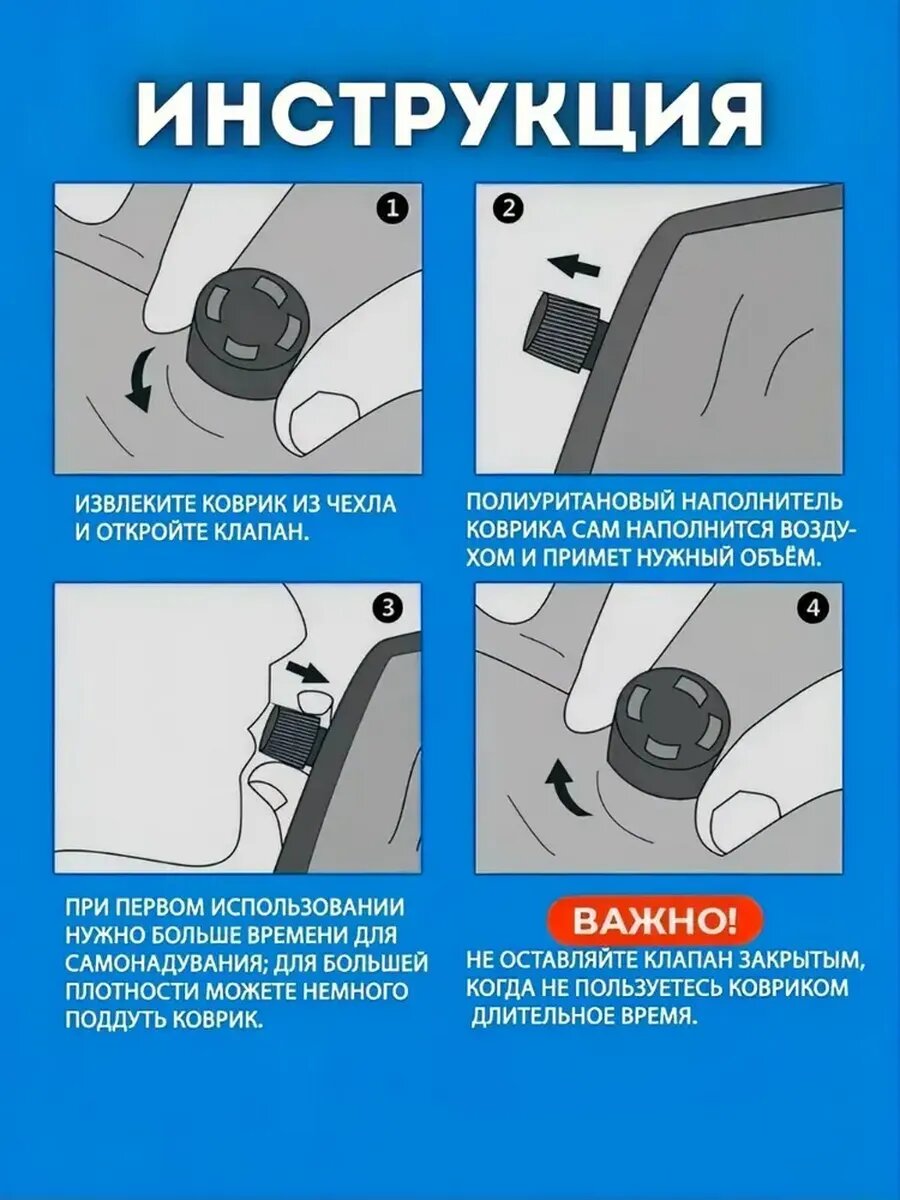 ИНСТРУКЦИЯ

1

ИЗВЛЕКИТЕ КОВРИК ИЗ ЧЕХЛА И ОТКРОЙТЕ КЛАПАН.

2

ПОЛИУРИТАНОВЫЙ НАПОЛНИТЕЛЬ КОВРИКА САМ НАПОЛНИТСЯ ВОЗДУХОМ И ПРИМЕТ НУЖНЫЙ ОБЪЁМ.

3

ПРИ ПЕРВОМ ИСПОЛЬЗОВАНИИ НУЖНО БОЛЬШЕ ВРЕМЕНИ ДЛЯ САМОНАДУВАНИЯ; ДЛЯ БОЛЬШЕЙ ПЛОТНОСТИ МОЖЕТЕ НЕМНОГО ПОДДУТЬ КОВРИК.

4

ВАЖНО!

НЕ ОСТАВЛЯЙТЕ КЛАПАН ЗАКРЫТЫМ, КОГДА НЕ ПОЛЬЗУЕТЕСЬ КОВРИКОМ ДЛИТЕЛЬНОЕ ВРЕМЯ.