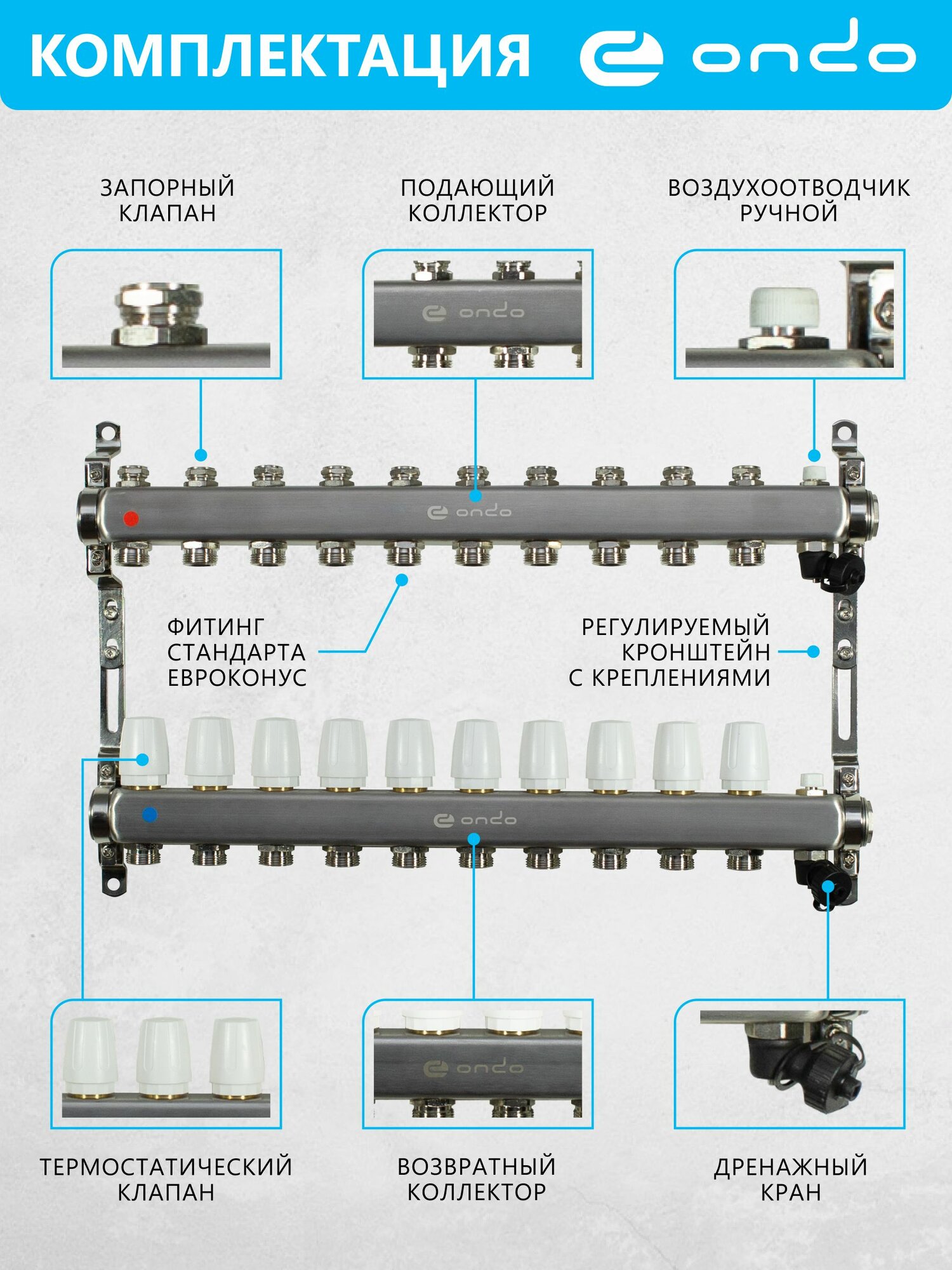 КОМПЛЕКТАЦИЯ ondo

ЗАПОРНЫЙ КЛАПАН

ПОДАЮЩИЙ КОЛЛЕКТОР

ВОЗДУХООТВОДЧИК РУЧНОЙ

ondo

ondo

ФИТИНГ СТАНДАРТА ЕВРОКОНУС

РЕГУЛИРУЕМЫЙ КРОНШТЕЙН С КРЕПЛЕНИЯМИ

ondo

ondo

ТЕРМОСТАТИЧЕСКИЙ КЛАПАН

ВОЗВРАТНЫЙ КОЛЛЕКТОР

ДРЕНАЖНЫЙ КРАН