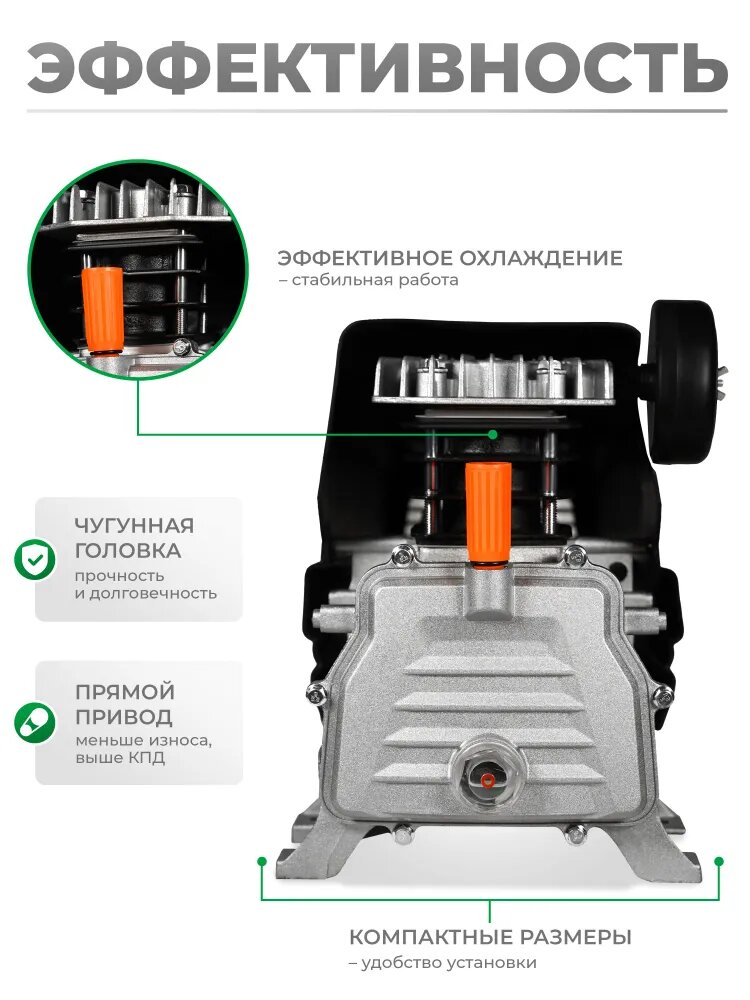 ЭФФЕКТИВНОСТЬ

ЭФФЕКТИВНОЕ ОХЛАЖДЕНИЕ
– стабильная работа

ЧУГУННАЯ ГОЛОВКА
прочность и долговечность

ПРЯМОЙ ПРИВОД
меньше износа, выше КПД

КОМПАКТНЫЕ РАЗМЕРЫ
– удобство установки