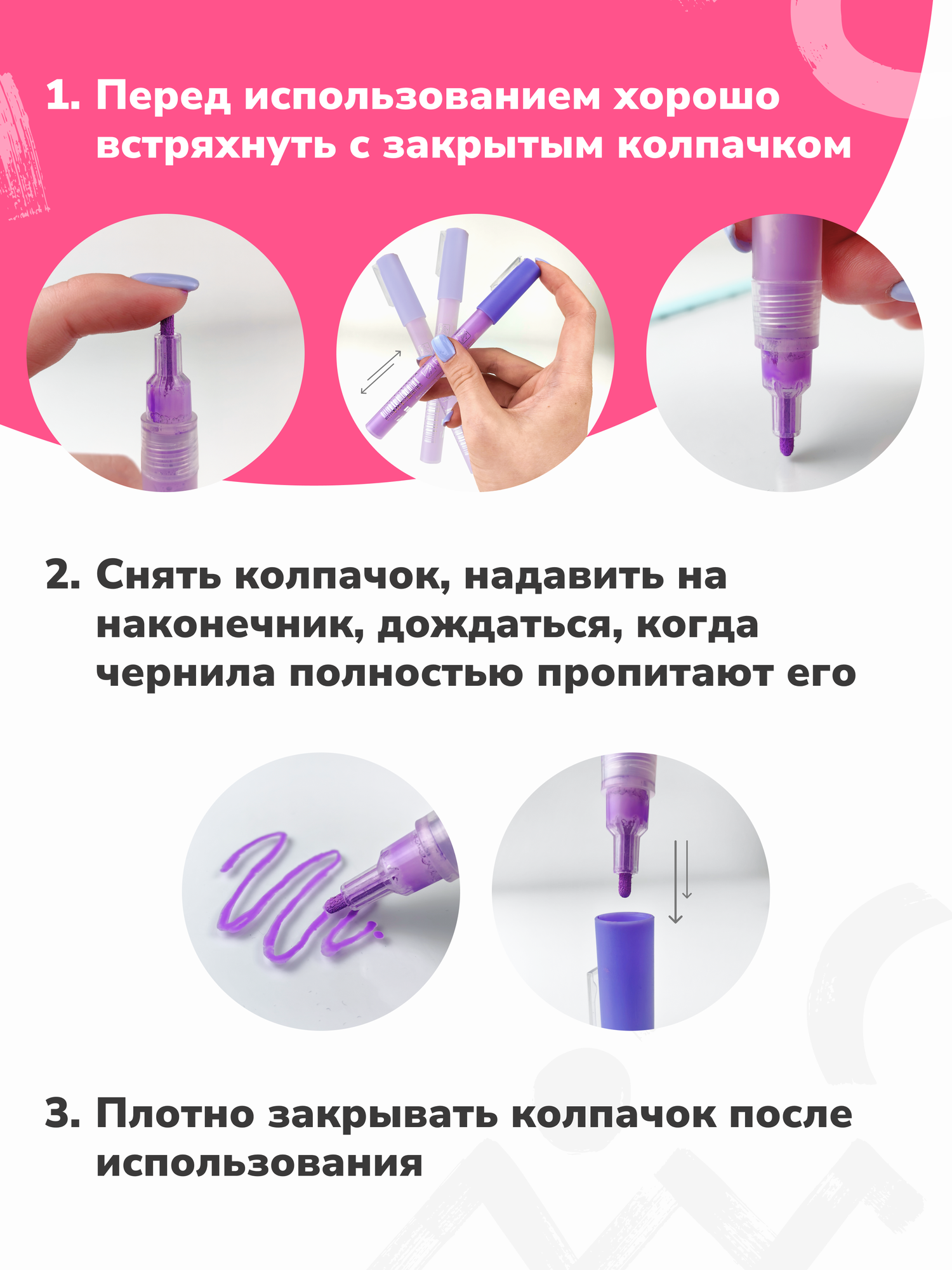 1. Перед использованием хорошо встряхнуть с закрытым колпачком

2. Снять колпачок, надавить на наконечник, дождаться, когда чернила полностью пропитают его

3. Плотно закрывать колпачок после использования