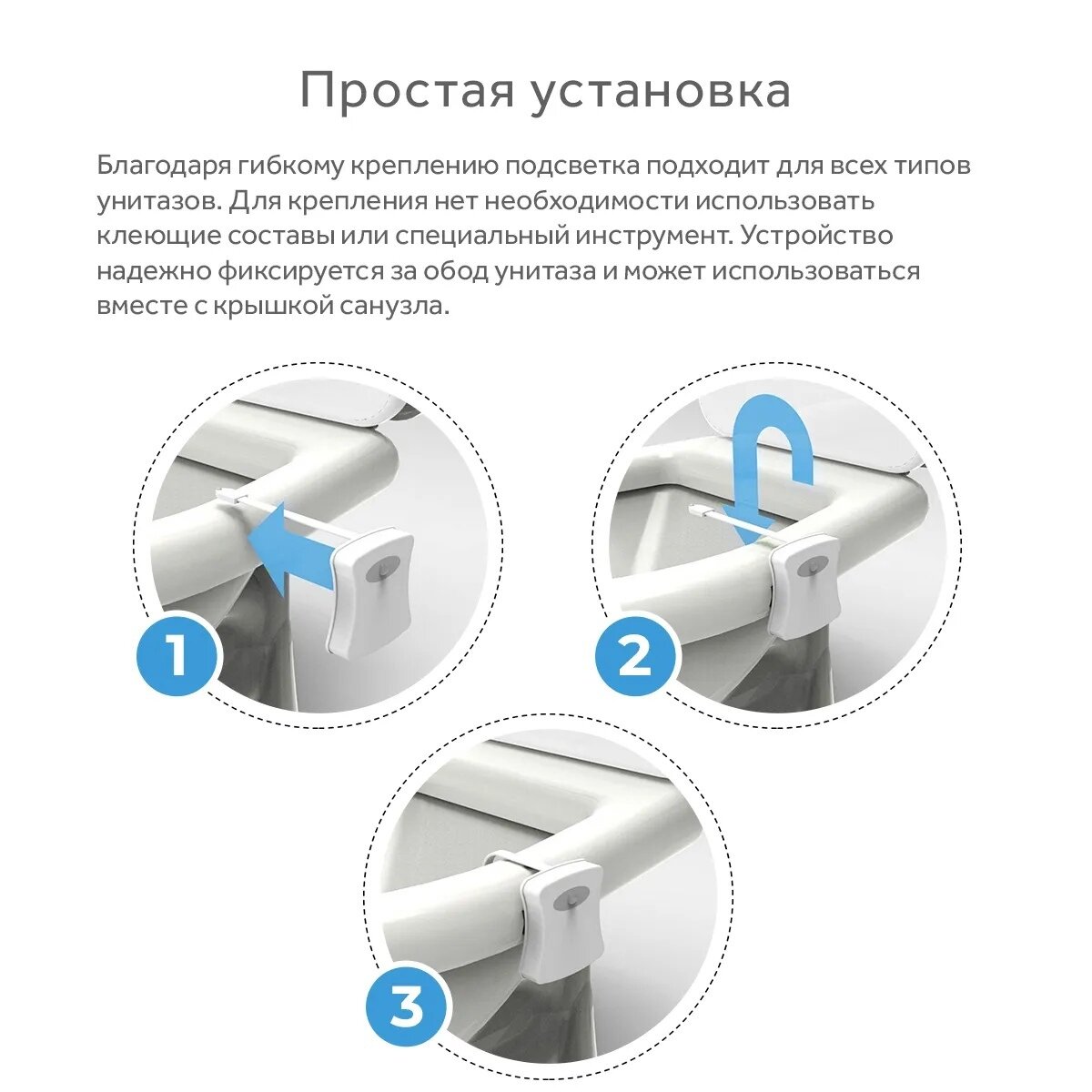 Простая установка

Благодаря гибкому креплению подсветка подходит для всех типов унитазов. Для крепления нет необходимости использовать клеющие составы или специальный инструмент. Устройство надежно фиксируется за обод унитаза и может использоваться вместе с крышкой санузла.

1

2

3