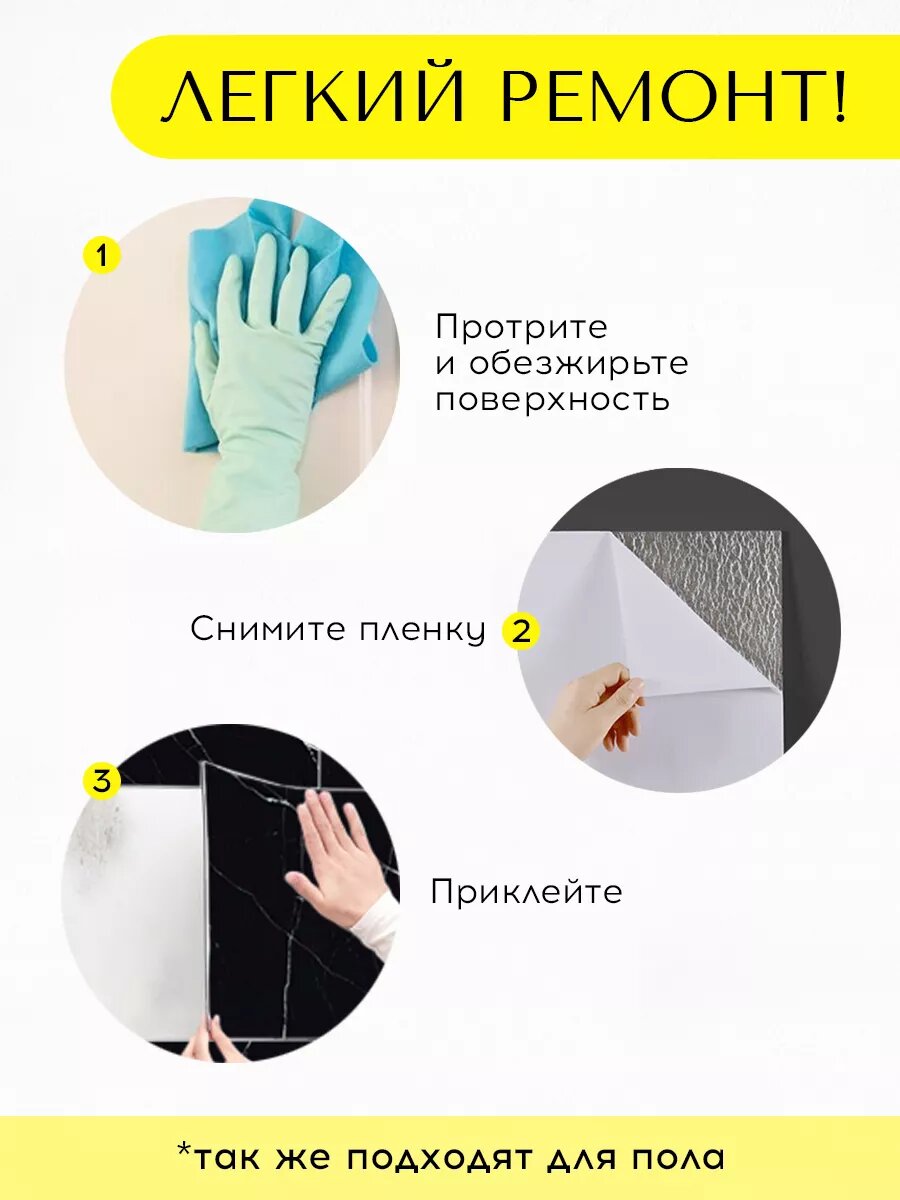 ЛЕГКИЙ РЕМОНТ!

1

Протрите и обезжирьте поверхность

Снимите пленку 2

3

Приклейте

*так же подходят для пола