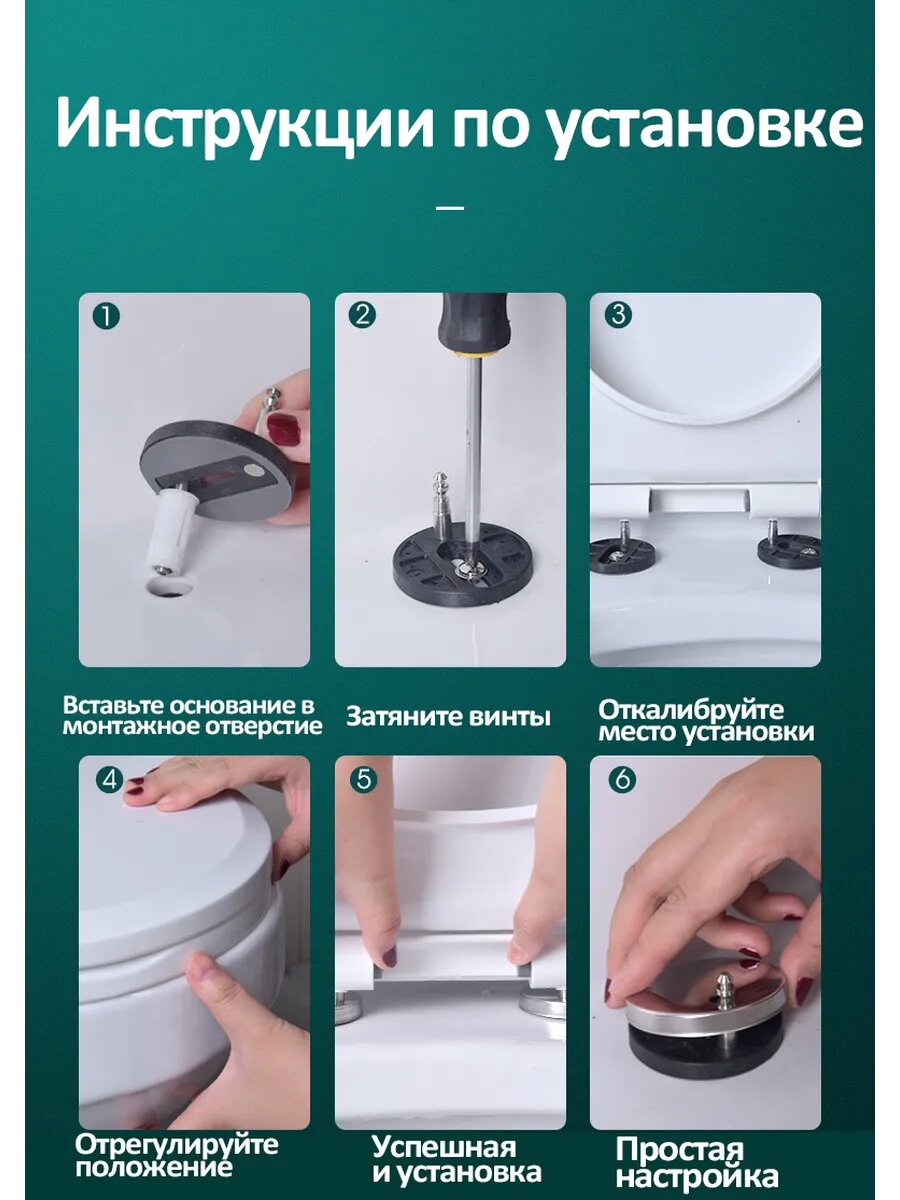 Инструкции по установке

1

Вставьте основание в монтажное отверстие

2

Затяните винты

3

Откалибруйте место установки

4

Отрегулируйте положение

5

Успешная и установка

6

Простая настройка