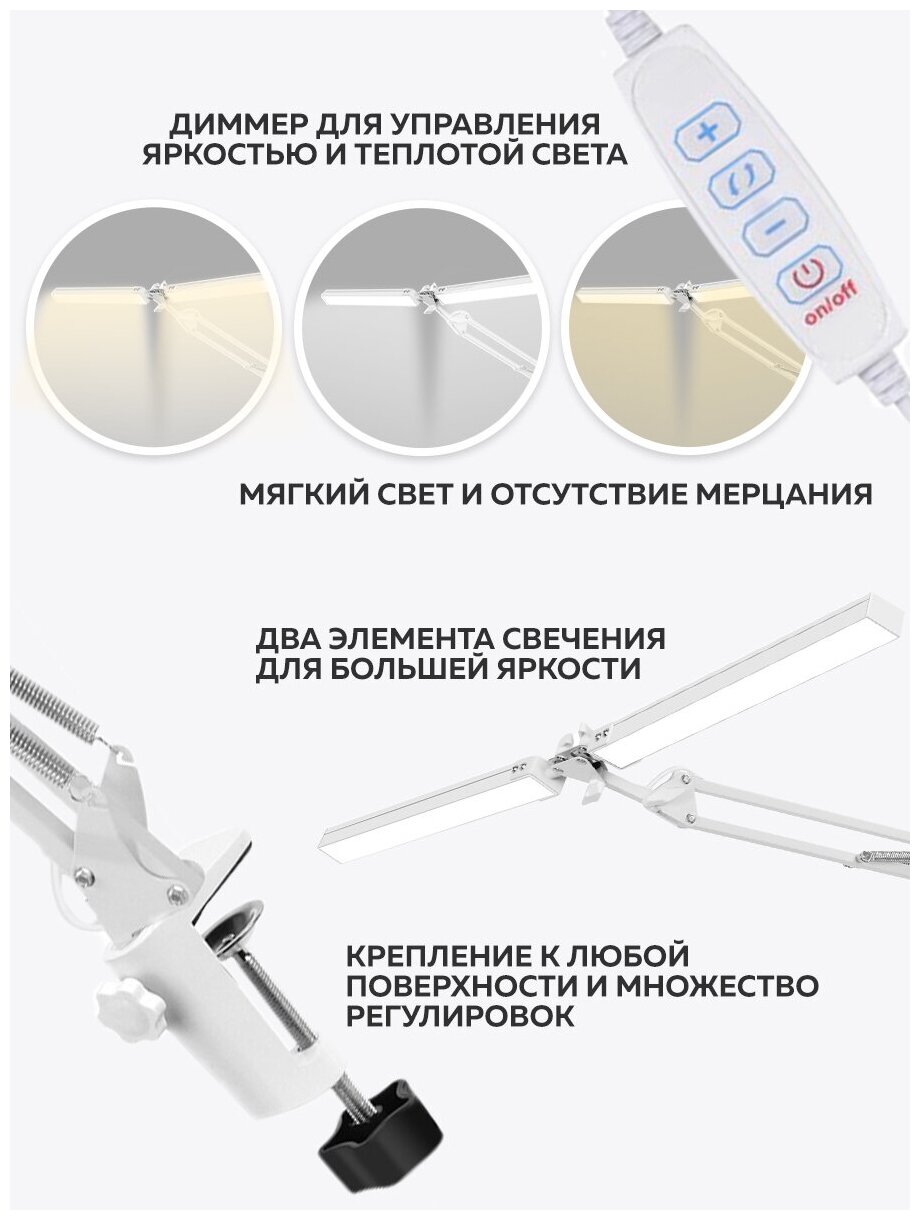 ДИММЕР ДЛЯ УПРАВЛЕНИЯ ЯРКОСТЬЮ И ТЕПЛОТОЙ СВЕТА

+

−

on/off

МЯГКИЙ СВЕТ И ОТСУТСТВИЕ МЕРЦАНИЯ

ДВА ЭЛЕМЕНТА СВЕЧЕНИЯ ДЛЯ БОЛЬШЕЙ ЯРКОСТИ

КРЕПЛЕНИЕ К ЛЮБОЙ ПОВЕРХНОСТИ И МНОЖЕСТВО РЕГУЛИРОВОК