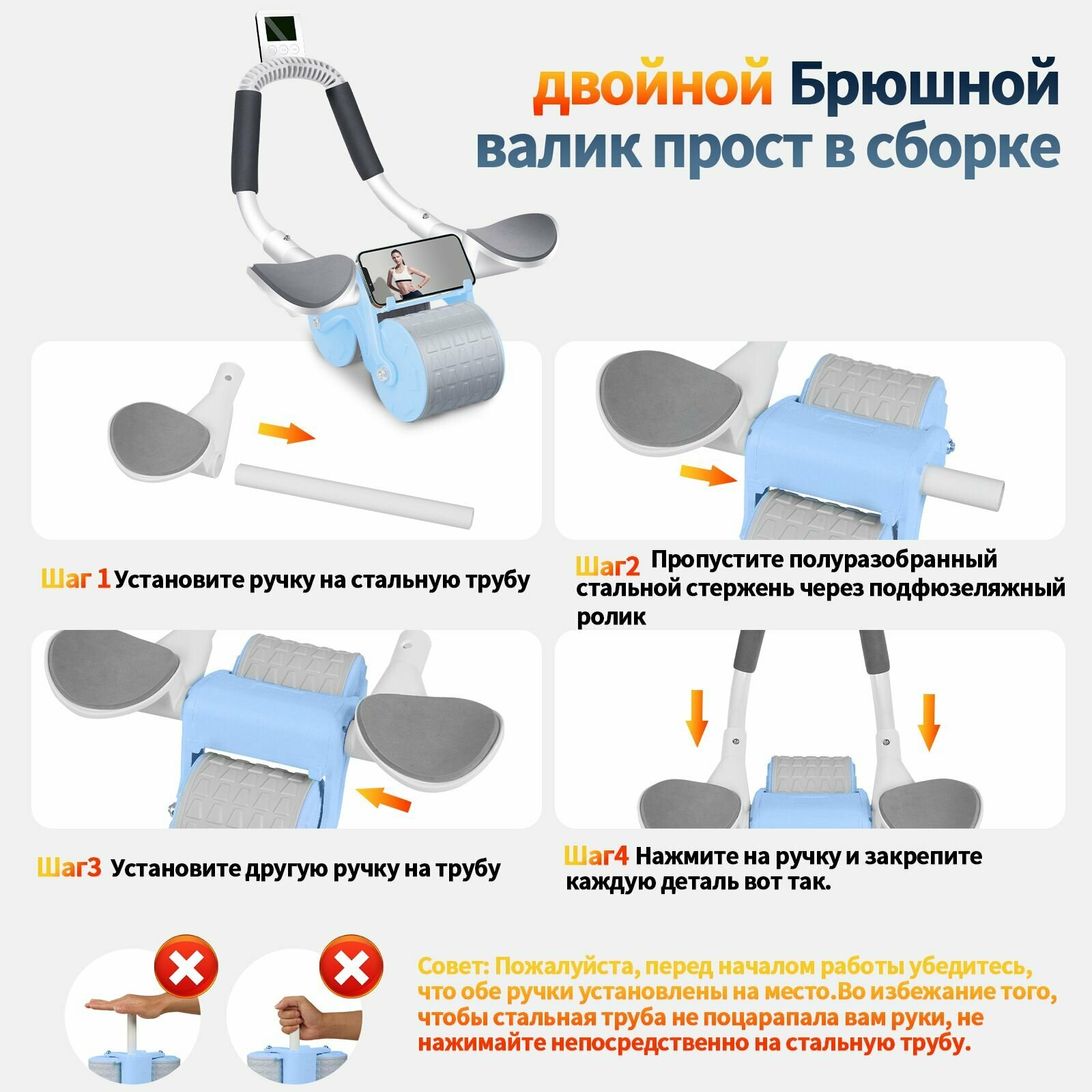 двойной Брюшной валик прост в сборке

Шаг 1 Установите ручку на стальную трубу

Шаг2 Пропустите полуразобранный стальной стержень через подфюзеляжный ролик

Шаг3 Установите другую ручку на трубу

Шаг4 Нажмите на ручку и закрепите каждую деталь вот так.

Совет: Пожалуйста, перед началом работы убедитесь, что обе ручки установлены на место.Во избежание того, чтобы стальная труба не поцарапала вам руки, не нажимайте непосредственно на стальную трубу.