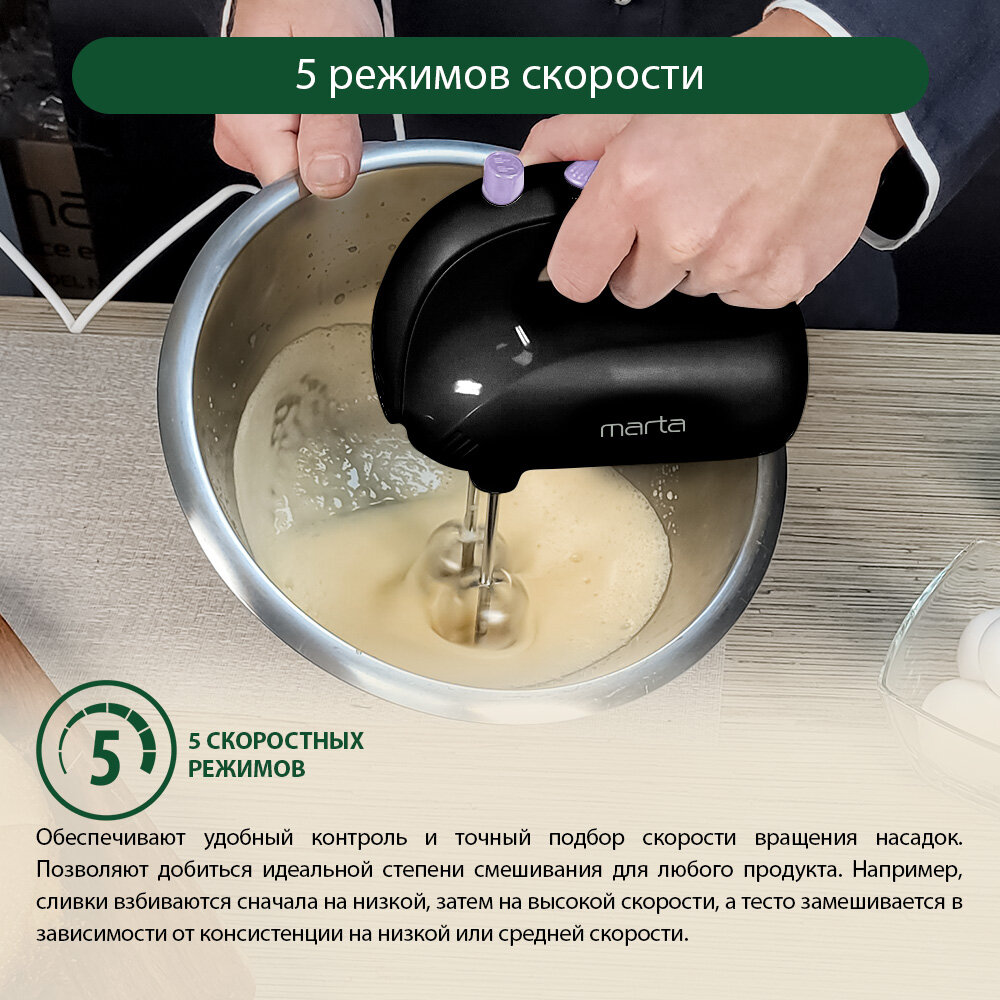 5 режимов скорости

marta

5

5 СКОРОСТНЫХ РЕЖИМОВ

Обеспечивают удобный контроль и точный подбор скорости вращения насадок. Позволяют добиться идеальной степени смешивания для любого продукта. Например, сливки взбиваются сначала на низкой, затем на высокой скорости, а тесто замешивается в зависимости от консистенции на низкой или средней скорости.