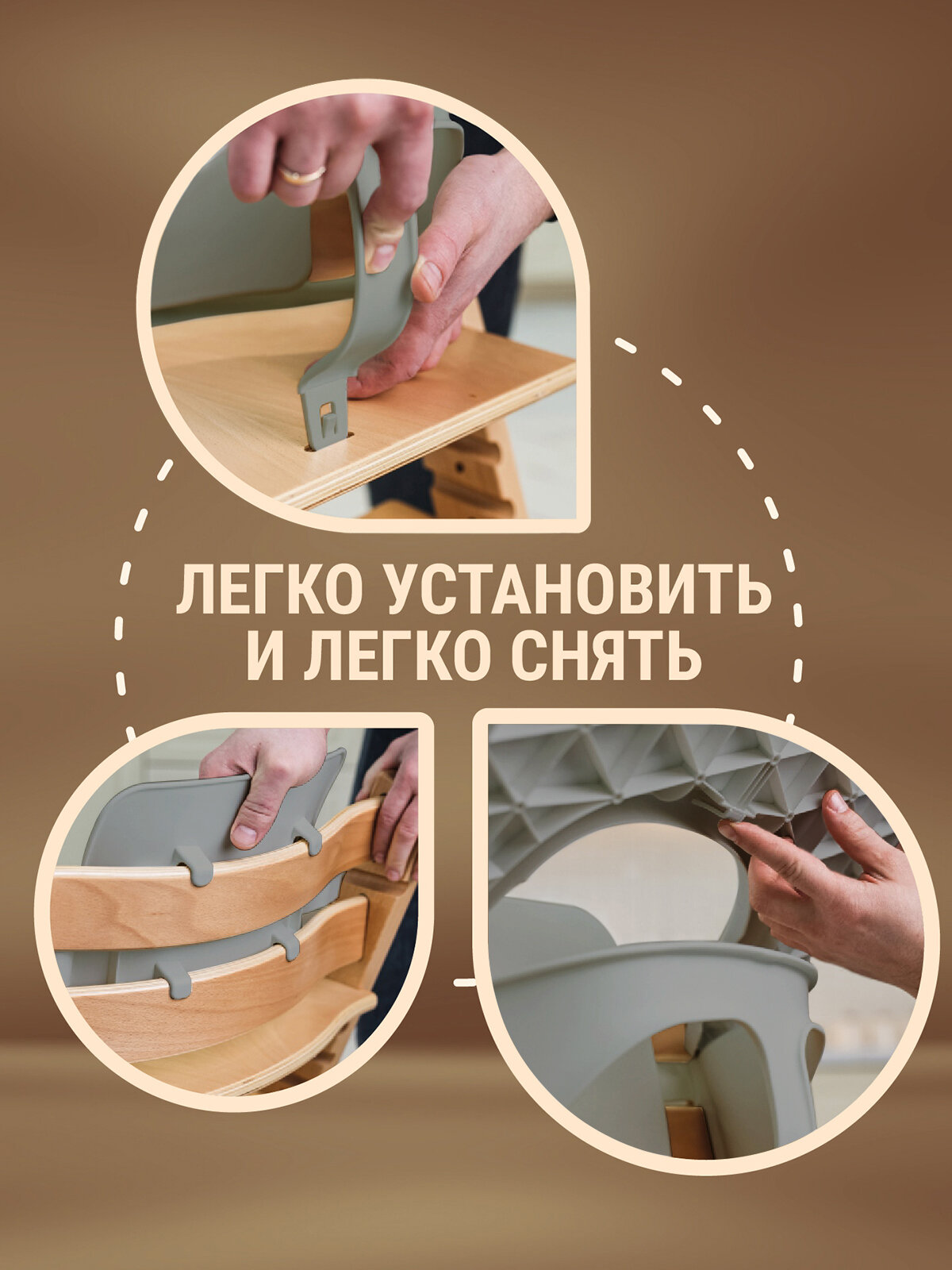 ЛЕГКО УСТАНОВИТЬ И ЛЕГКО СНЯТЬ