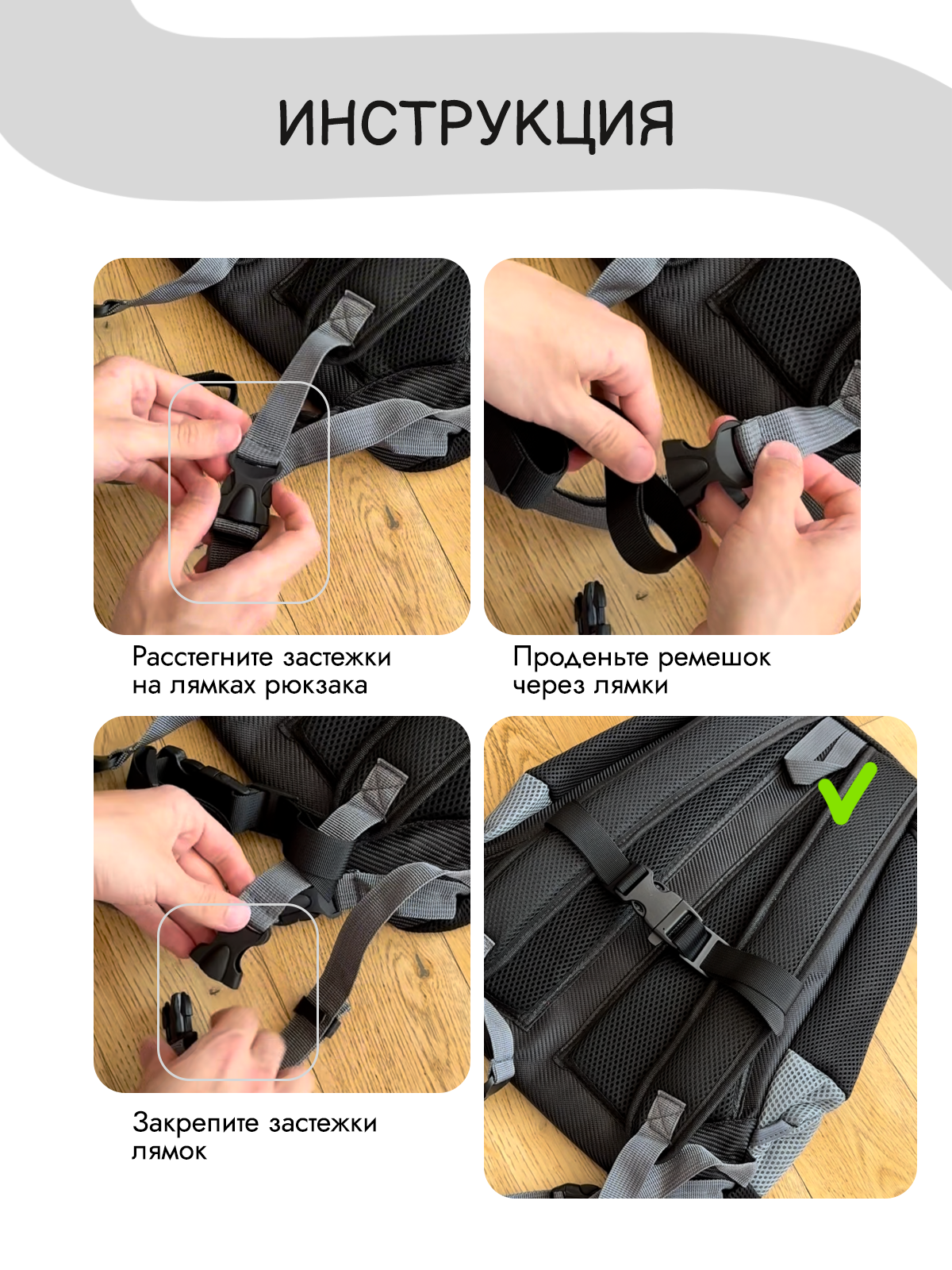 ИНСТРУКЦИЯ

Расстегните застежки на лямках рюкзака

Проденьте ремешок через лямки

Закрепите застежки лямок