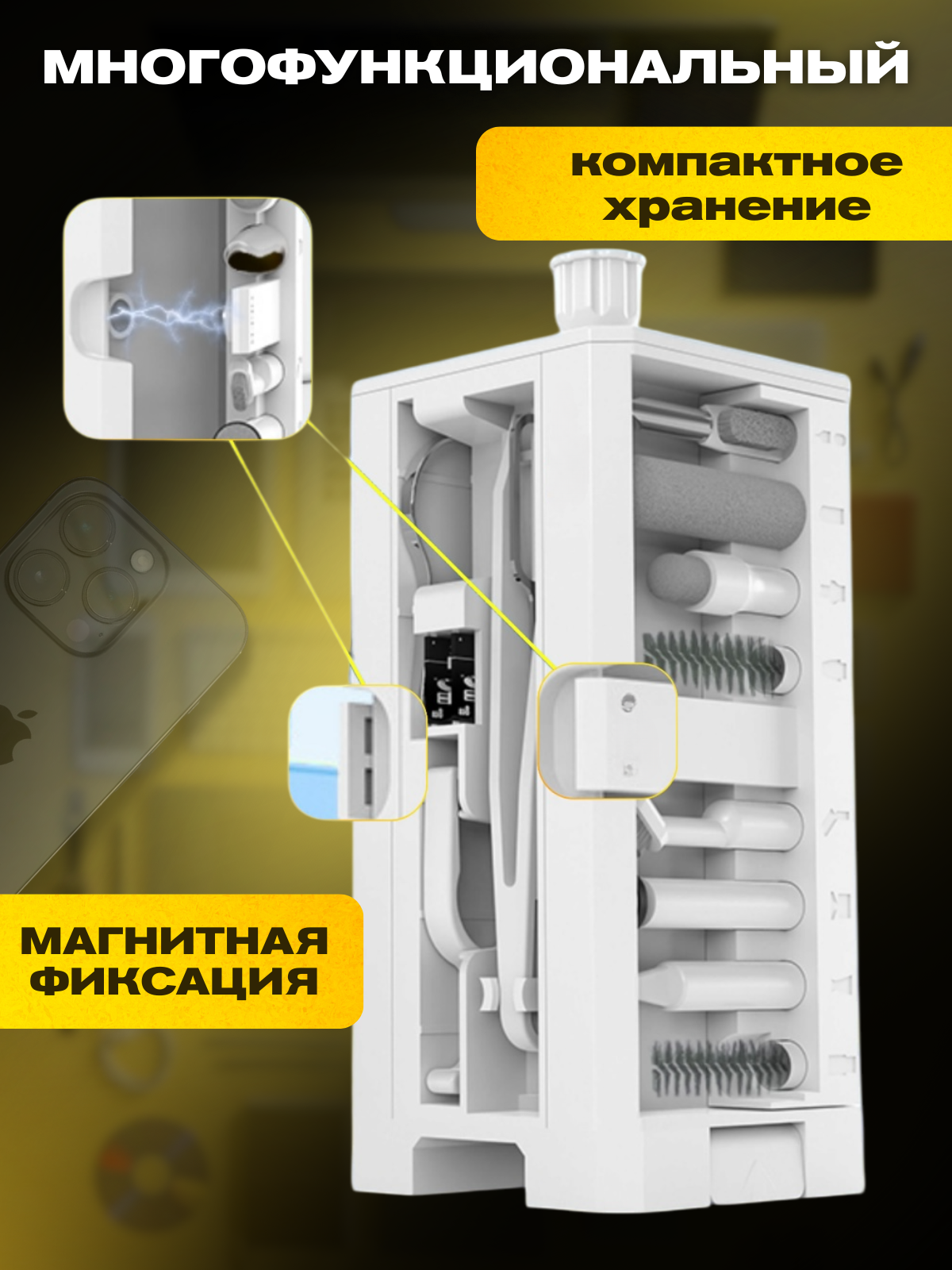 МНОГОФУНКЦИОНАЛЬНЫЙ

компактное хранение

МАГНИТНАЯ ФИКСАЦИЯ