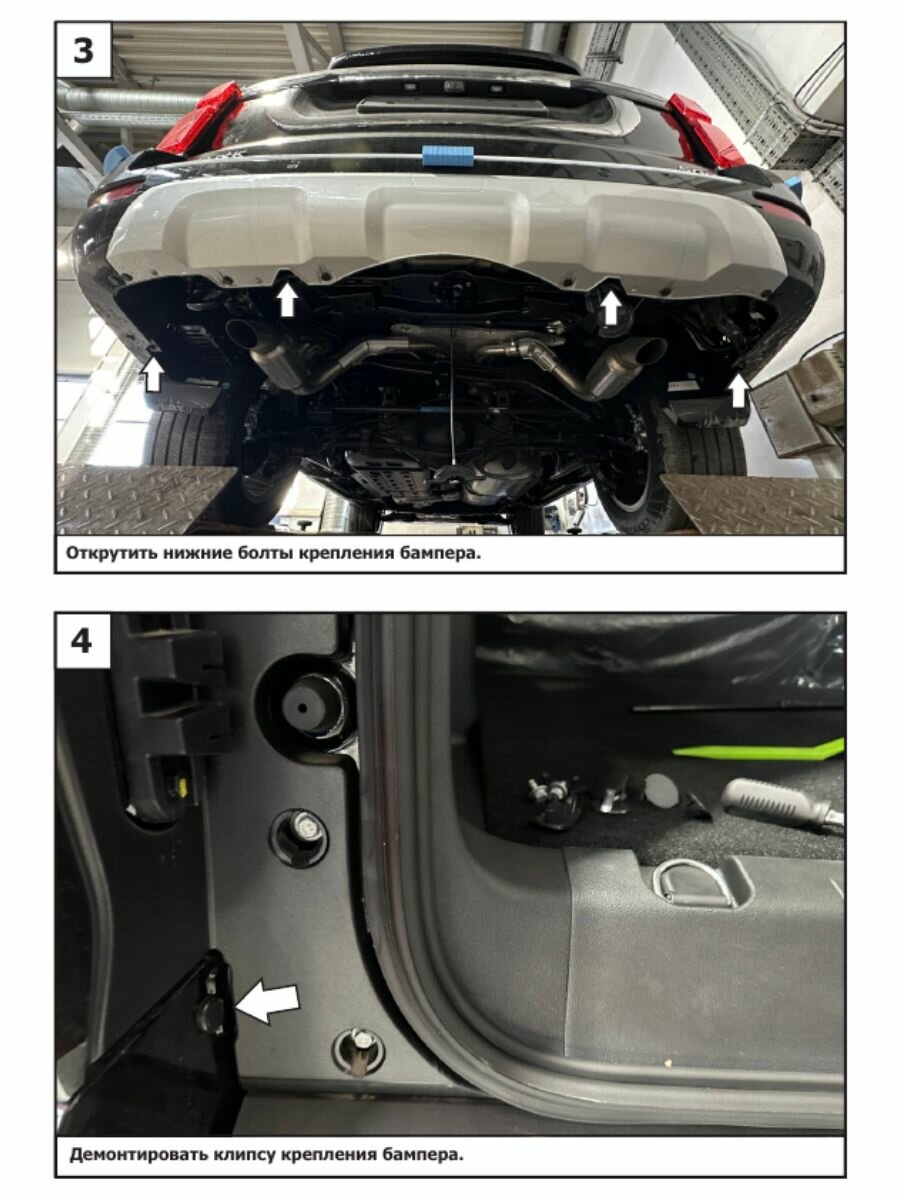 3

Открутить нижние болты крепления бампера.

4

Демонтировать клипсу крепления бампера.