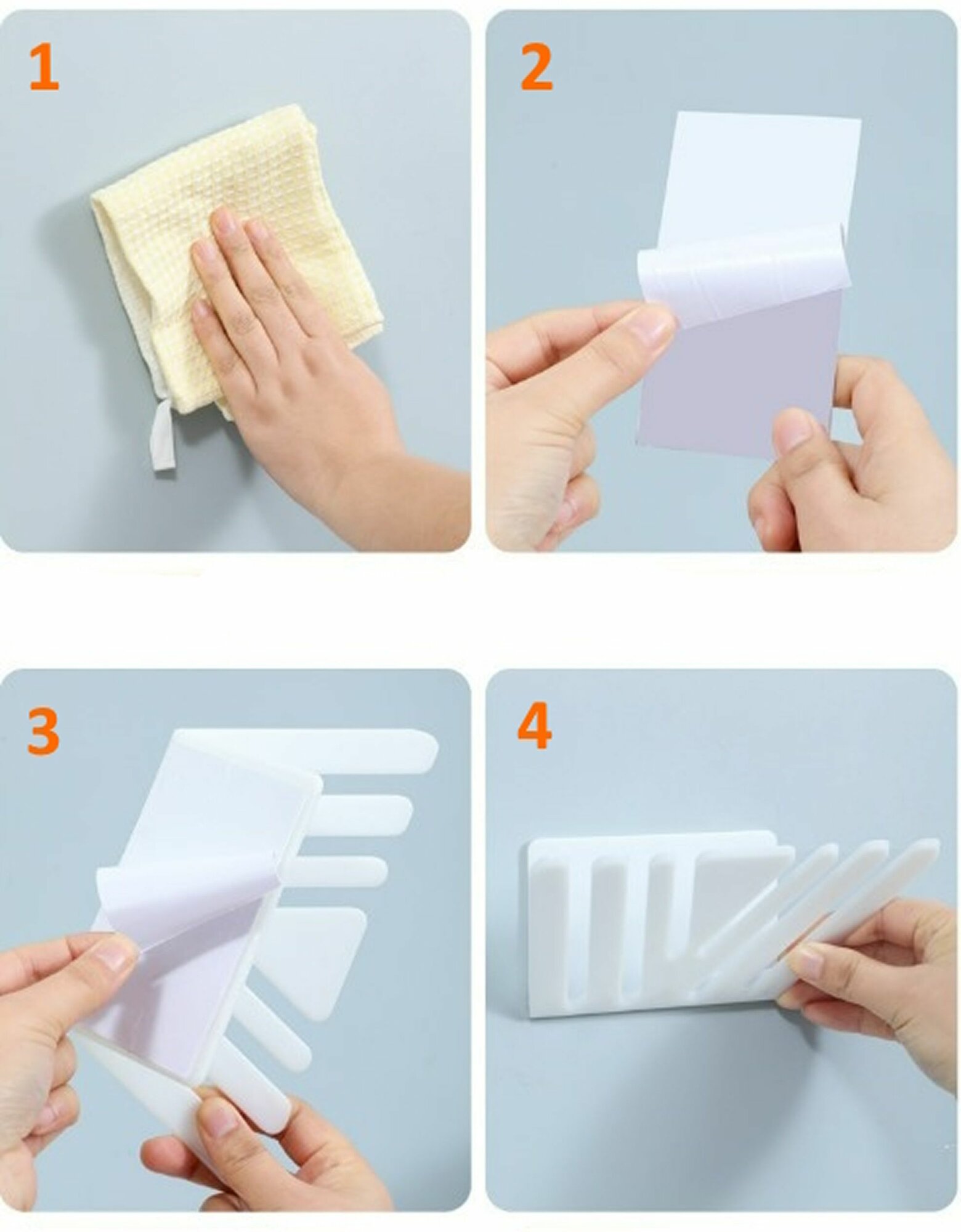 1

2

3

4