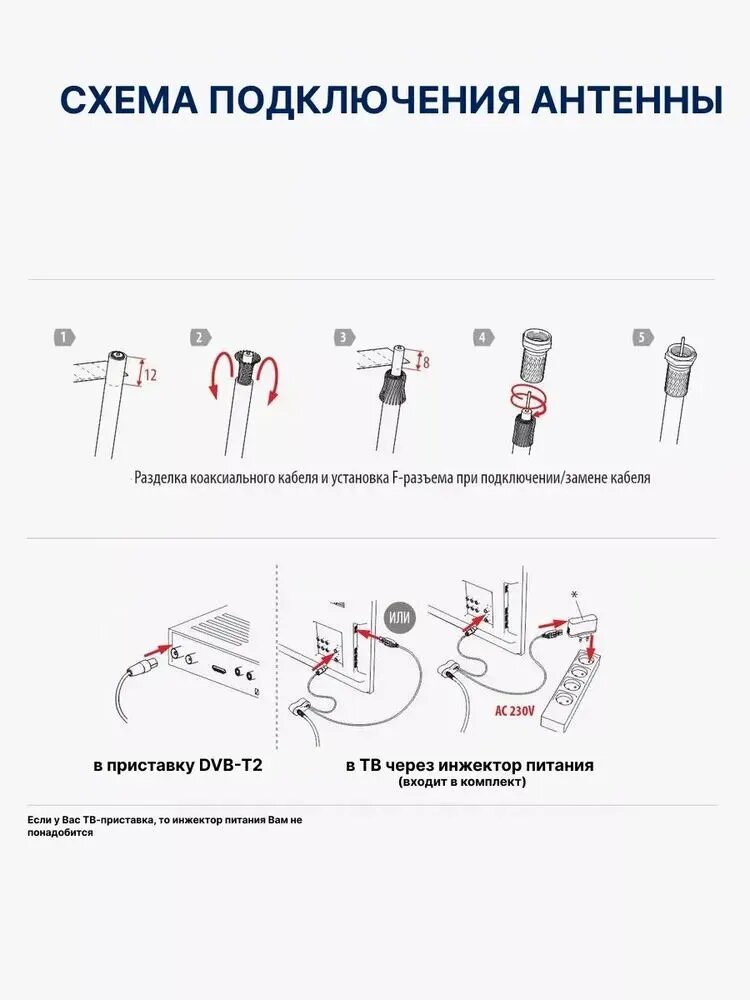 СХЕМА ПОДКЛЮЧЕНИЯ АНТЕННЫ

1 12

2

3 8

4

5

Разделка коаксиального кабеля и установка F-разъема при подключении/замене кабеля

ИЛИ

*

AC 230V

в приставку DVB-T2

в ТВ через инжектор питания
(входит в комплект)

Если у Вас ТВ-приставка, то инжектор питания Вам не понадобится