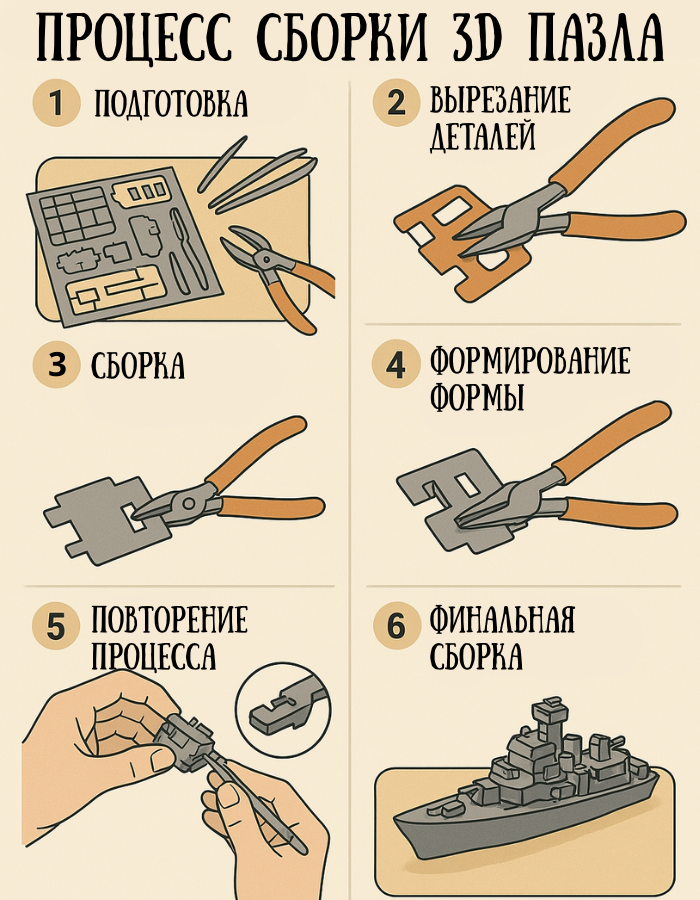 ПРОЦЕСС СБОРКИ 3D ПАЗЛА

1 ПОДГОТОВКА

2 ВЫРЕЗАНИЕ ДЕТАЛЕЙ

3 СБОРКА

4 ФОРМИРОВАНИЕ ФОРМЫ

5 ПОВТОРЕНИЕ ПРОЦЕССА

6 ФИНАЛЬНАЯ СБОРКА