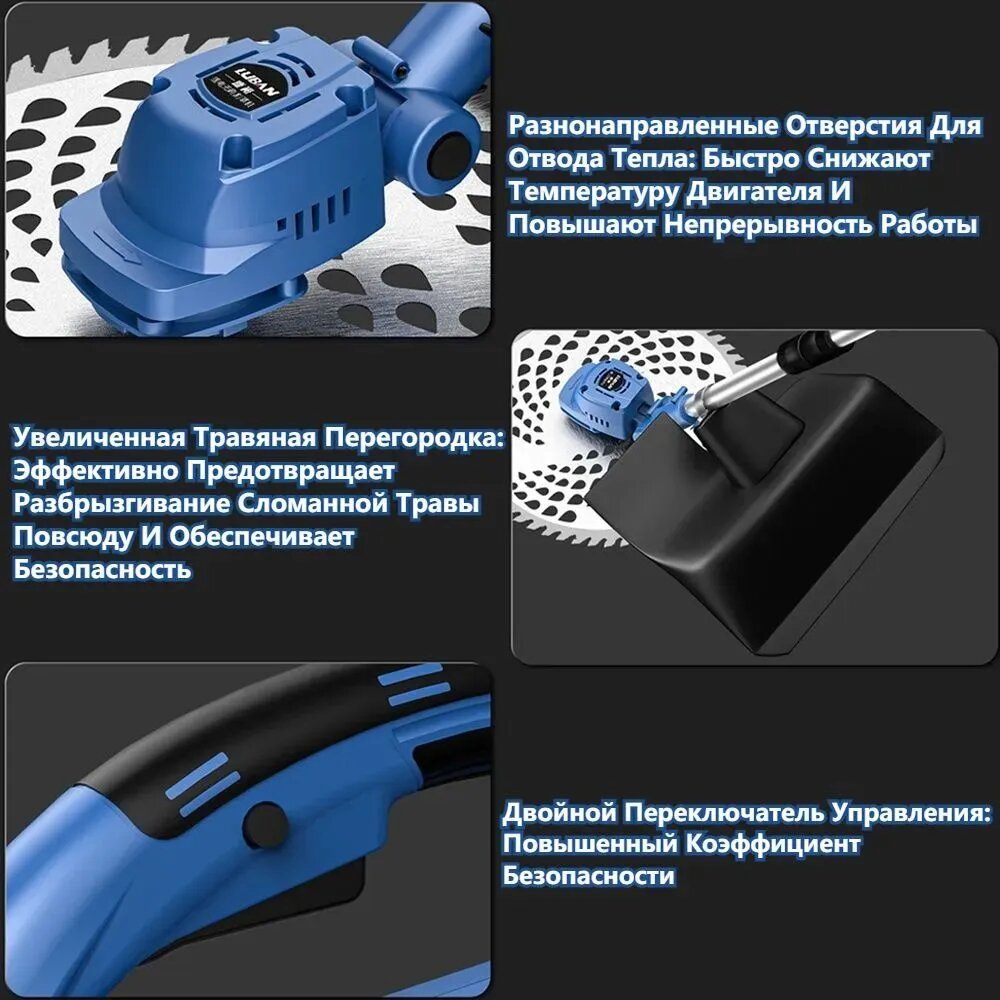 LUBAN

Разнонаправленные Отверстия Для Отвода Тепла: Быстро Снижают Температуру Двигателя И Повышают Непрерывность Работы

Увеличенная Травяная Перегородка: Эффективно Предотвращает Разбрызгивание Сломанной Травы Повсюду И Обеспечивает Безопасность

Двойной Переключатель Управления: Повышенный Коэффициент Безопасности