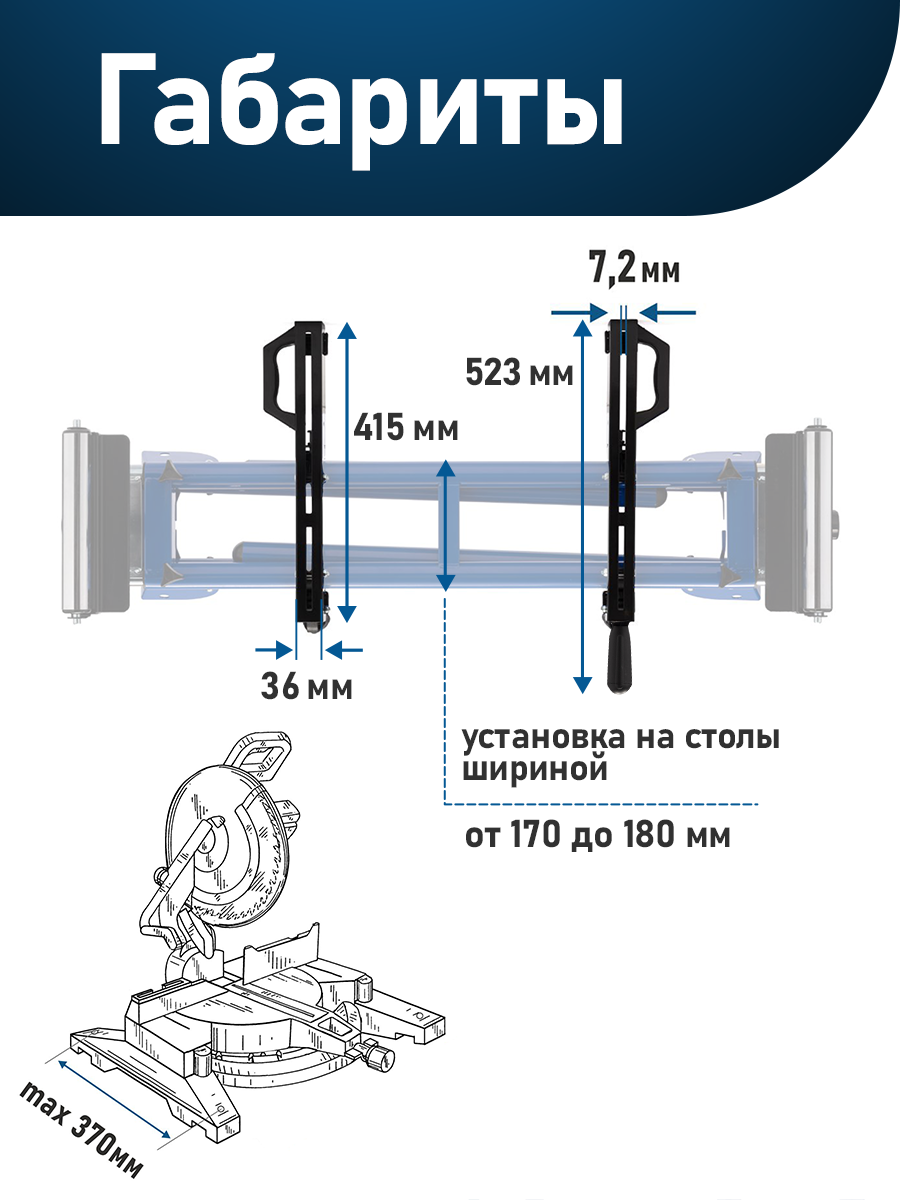 Габариты

7,2 мм

523 мм

415 мм

36 мм

установка на столы шириной

от 170 до 180 мм

max 370мм