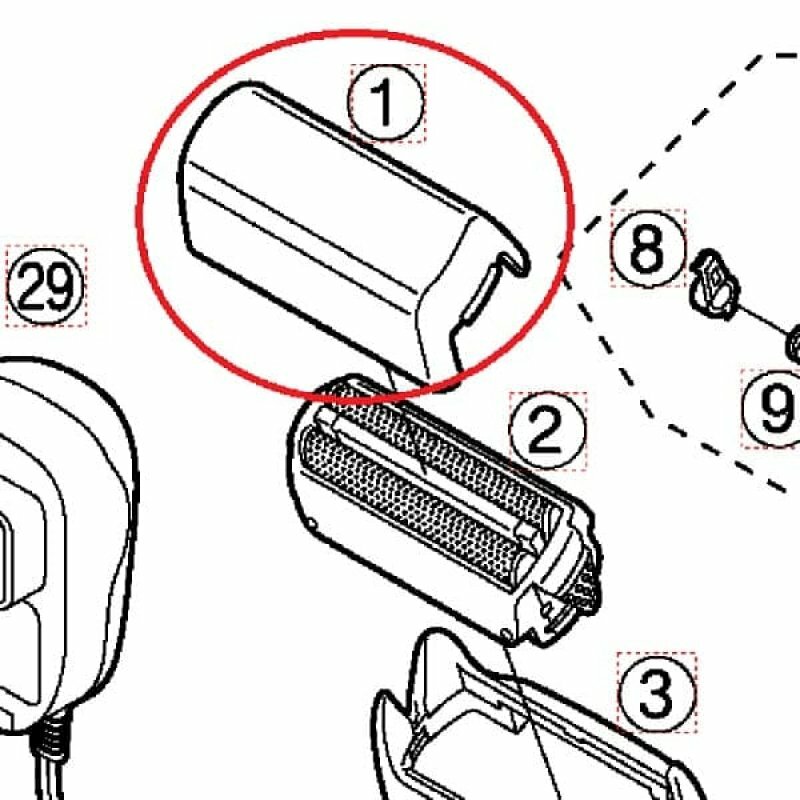 1
29
8
9
2
3