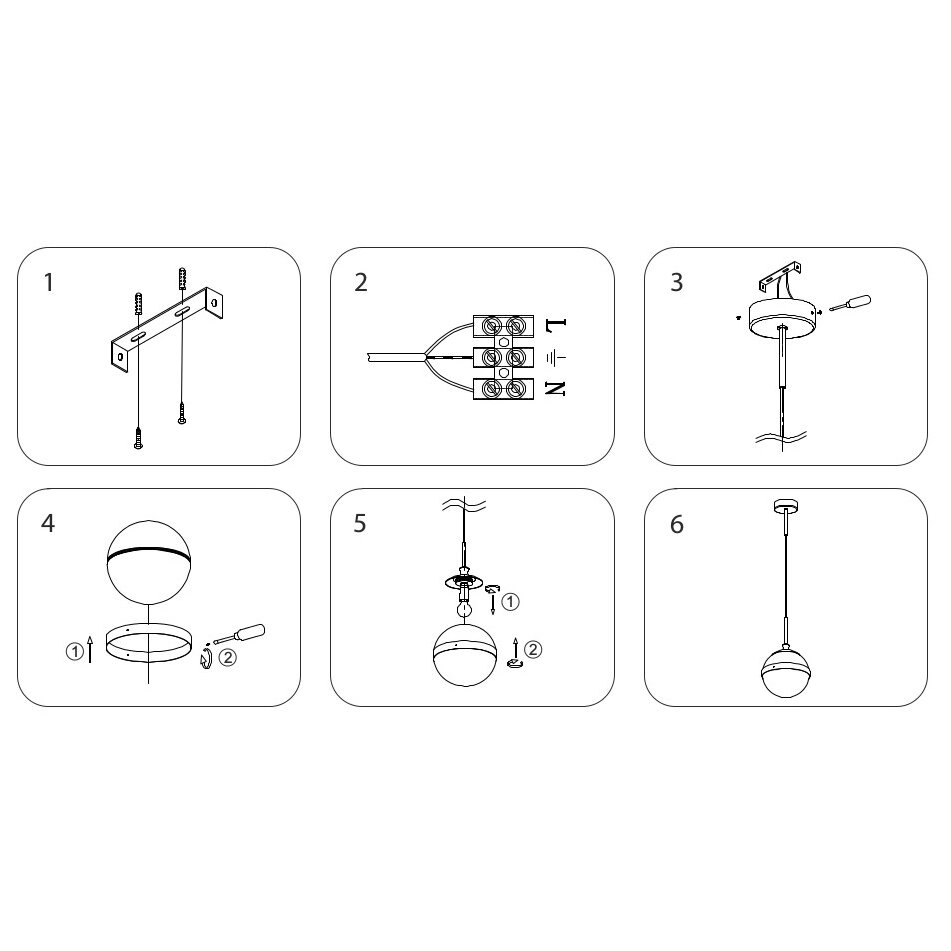 1

2

L

N

3

4

①

②

5

①

②

6