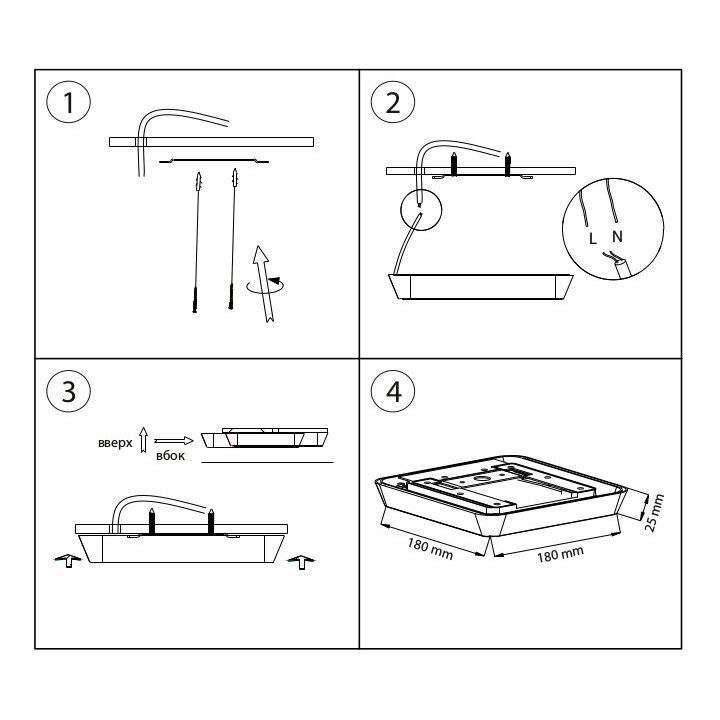 1

2

L N

3

вверх

вбок

4

180 mm

180 mm

25 mm