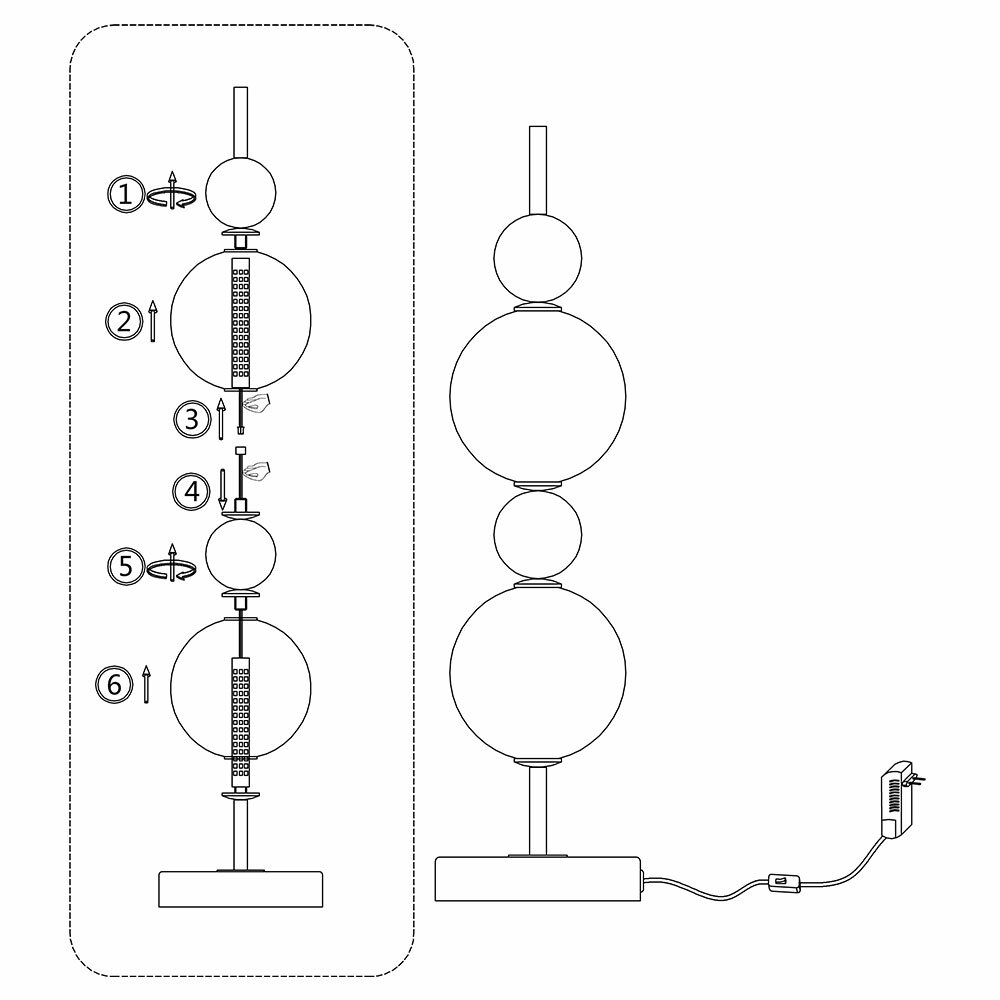 1
2
3
4
5
6