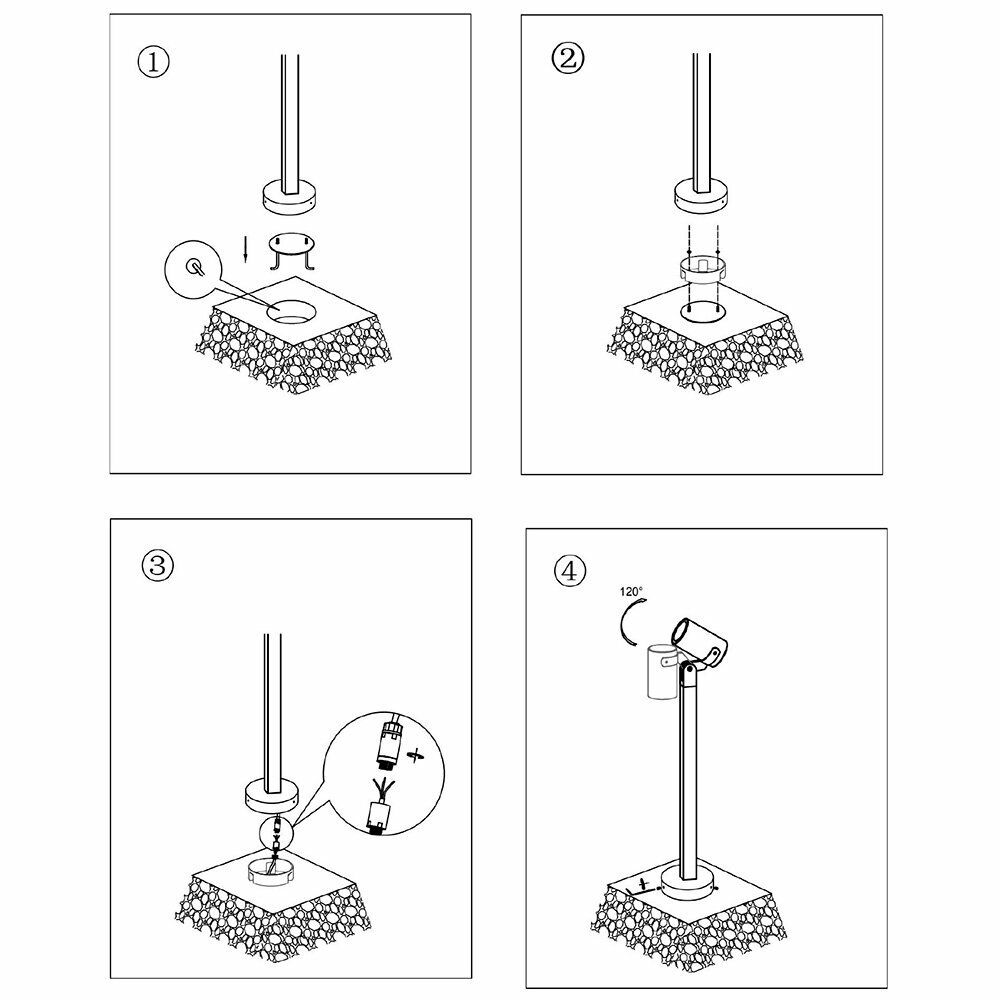 ①

②

③

④

120°