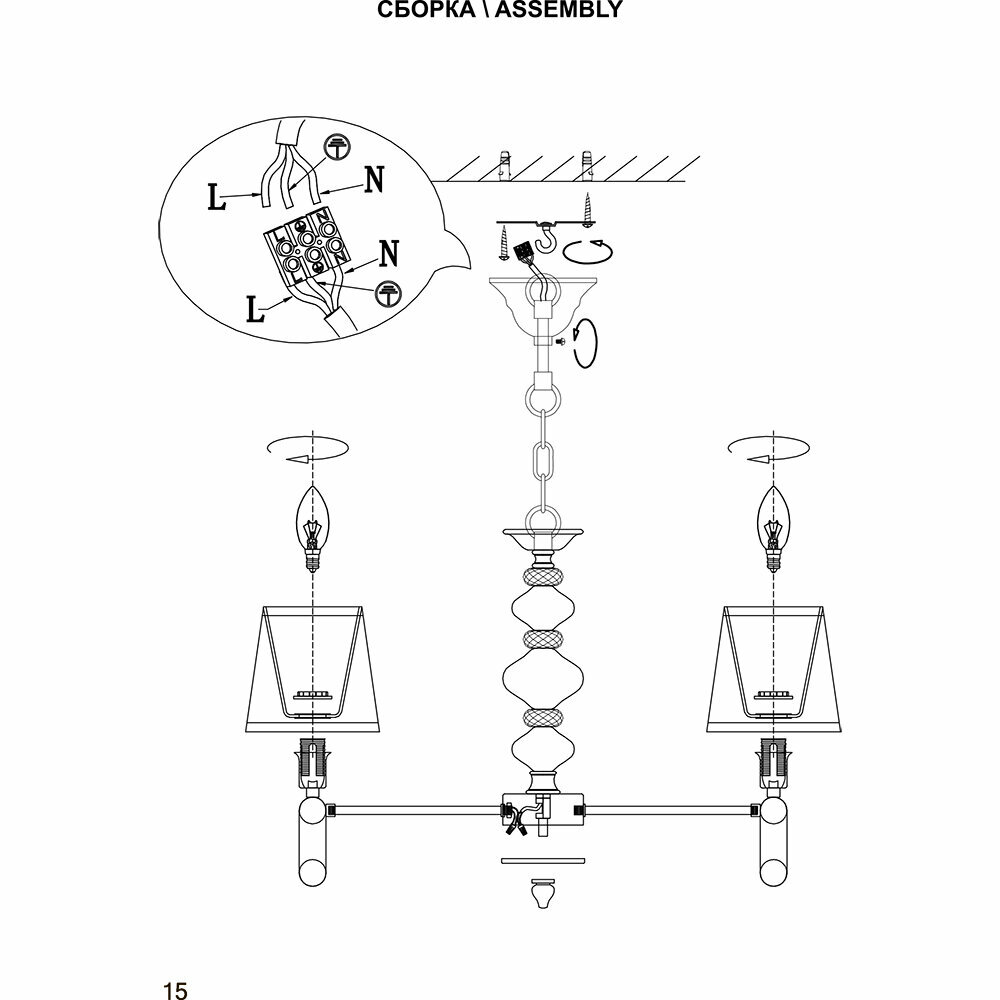 СБОРКА \ ASSEMBLY

L

N

L

N

N

L

15