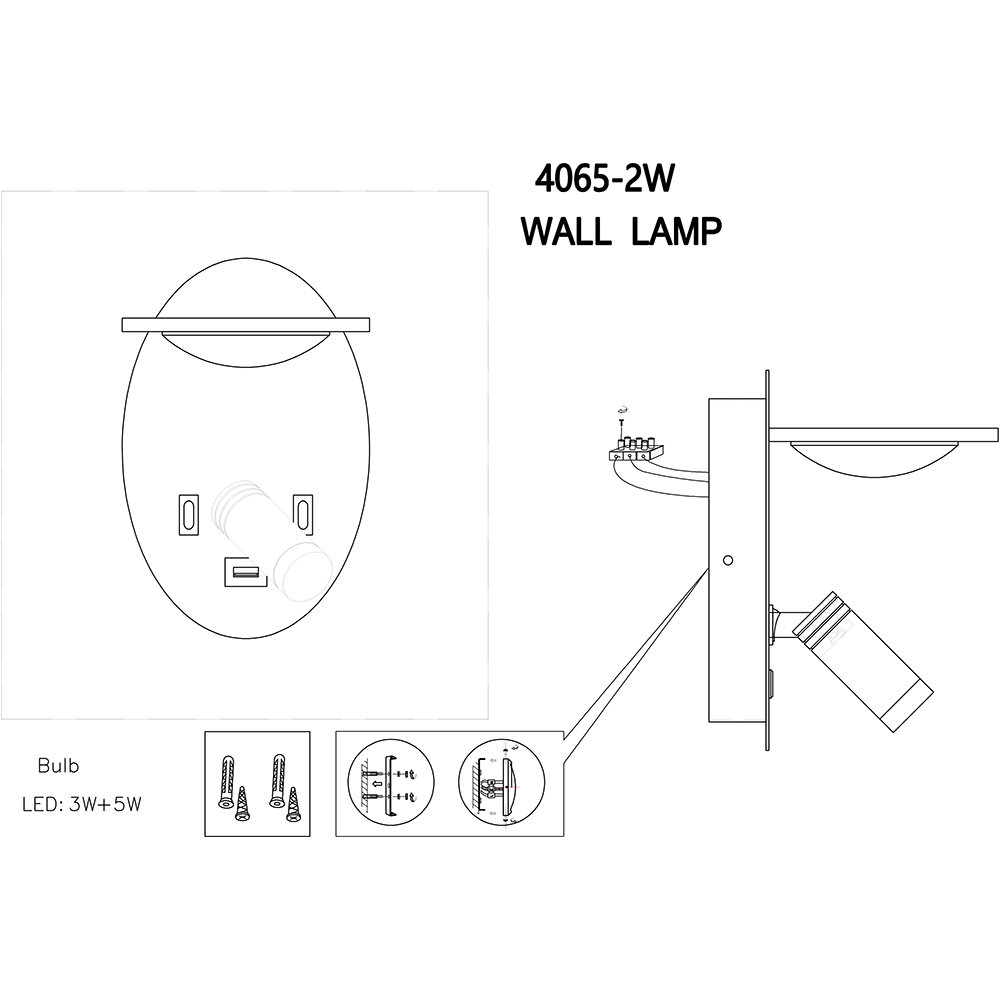 4065-2W
WALL LAMP

Bulb
LED: 3W+5W