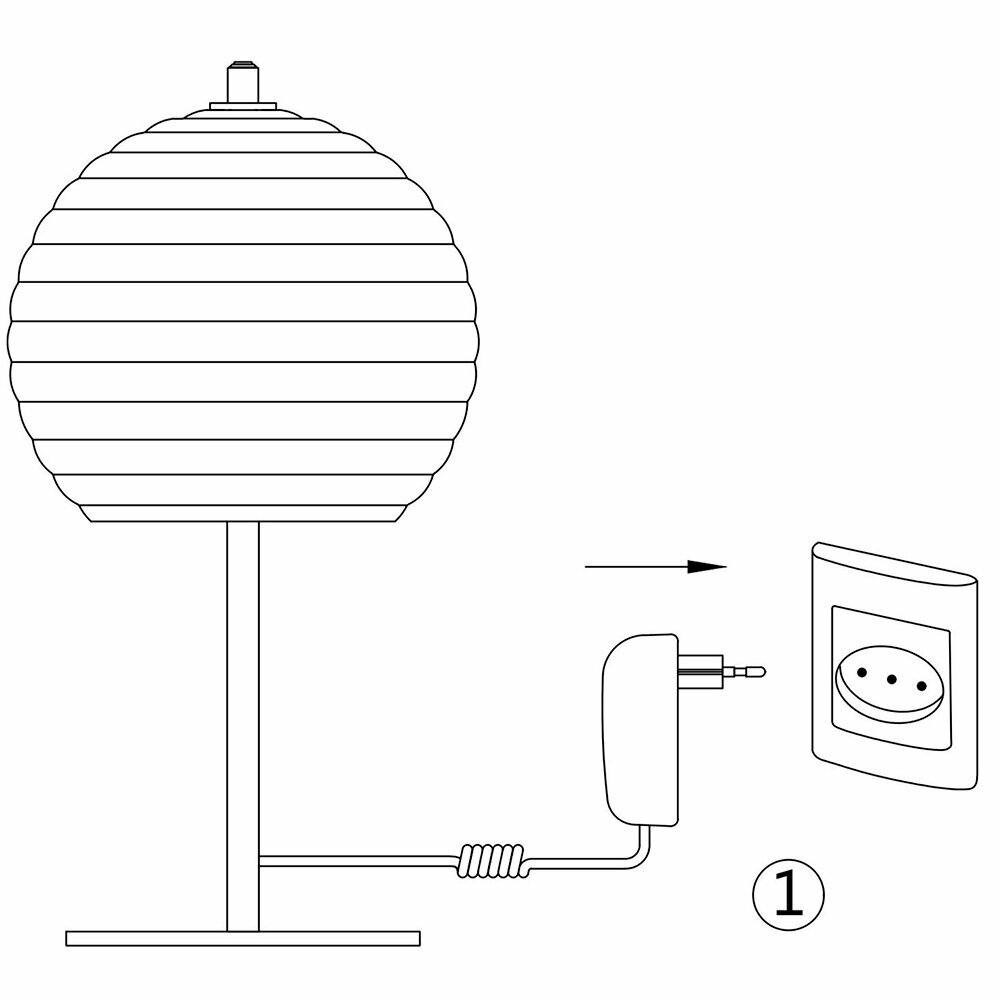 1